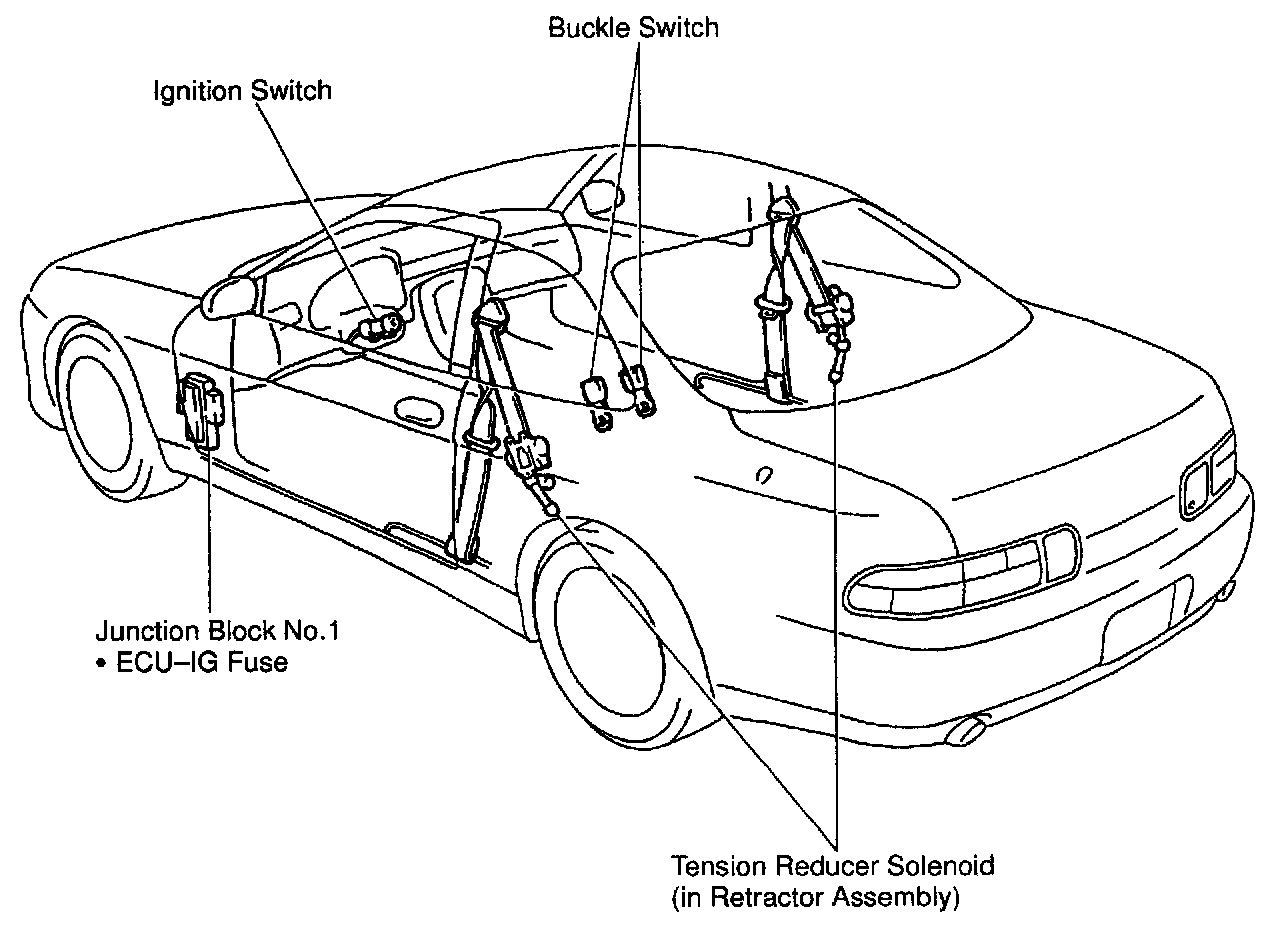 Buckle Switch

Ignition Switch

Junction Block No.1
• ECU–IG Fuse

Tension Reducer Solenoid
(in Retractor Assembly)