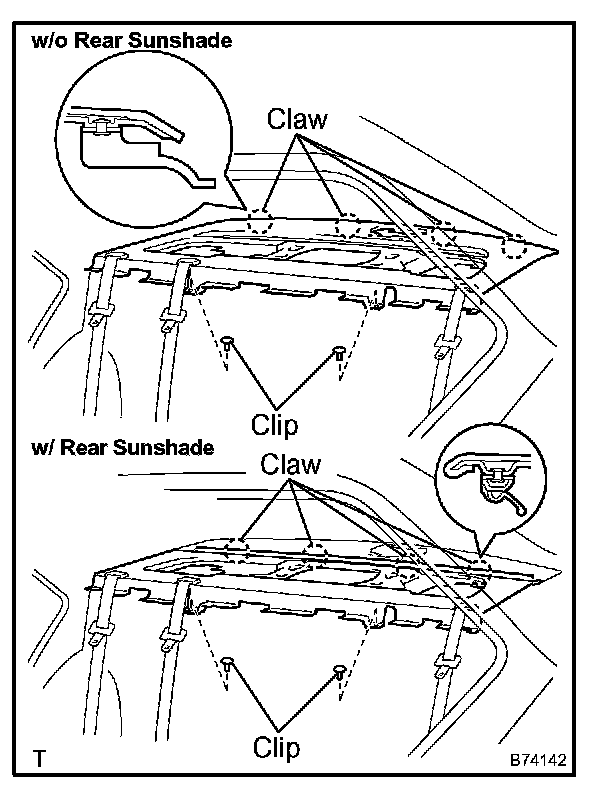 w/o Rear Sunshade

Claw

Clip

w/ Rear Sunshade

Claw

Clip

T

B74142