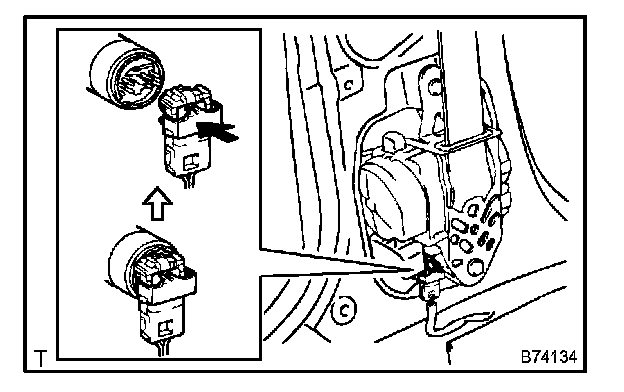 T

B74134