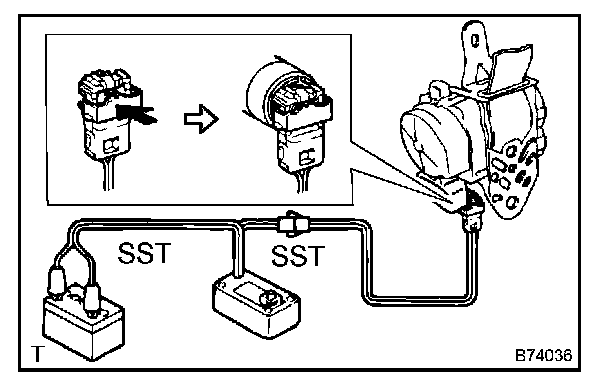 SST

SST

T

B74036