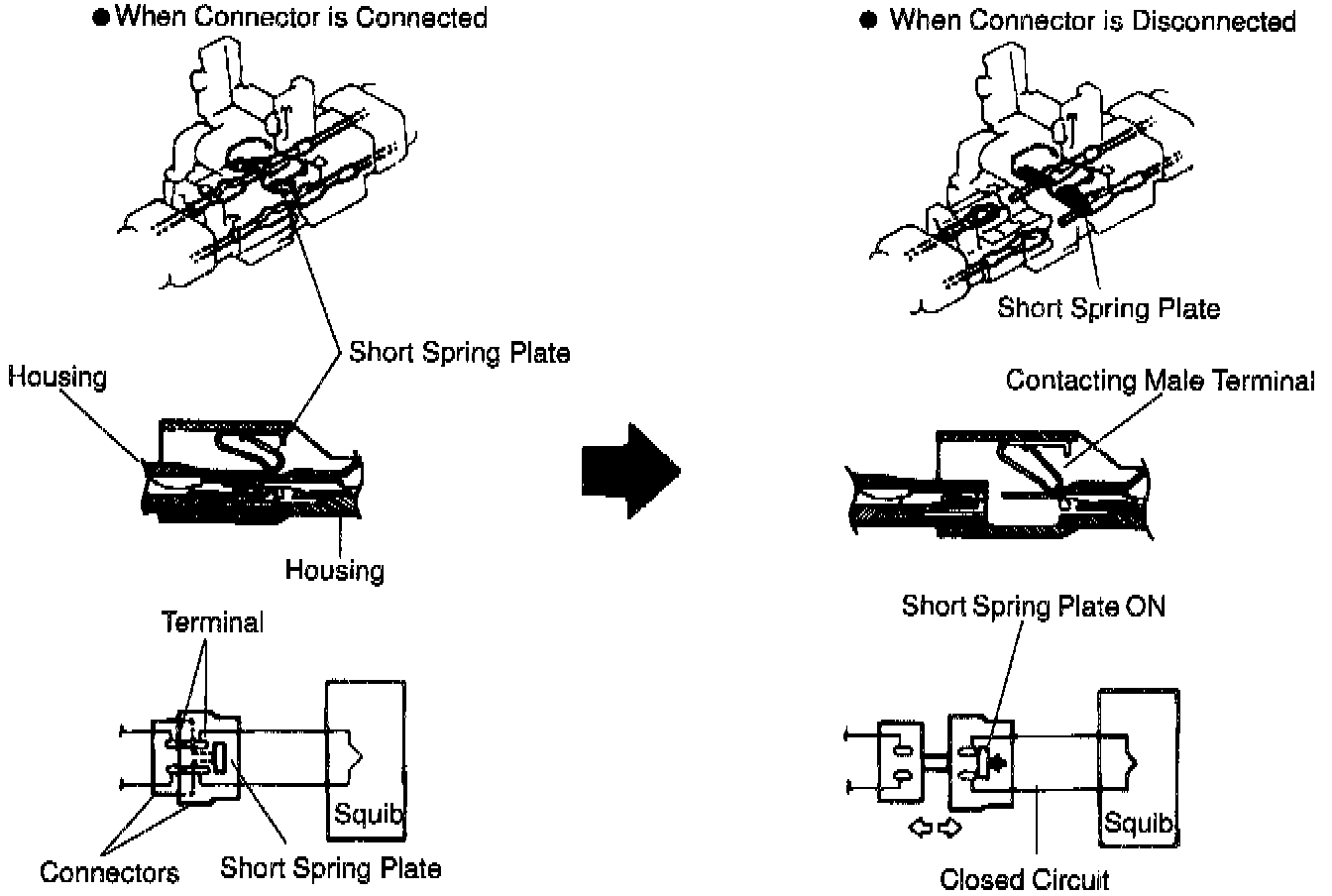 ● When Connector is Connected

Short Spring Plate

Housing

Housing

Terminal

Squib

Connectors

Short Spring Plate

● When Connector is Disconnected

Short Spring Plate

Contacting Male Terminal

Short Spring Plate ON

Squib

Closed Circuit