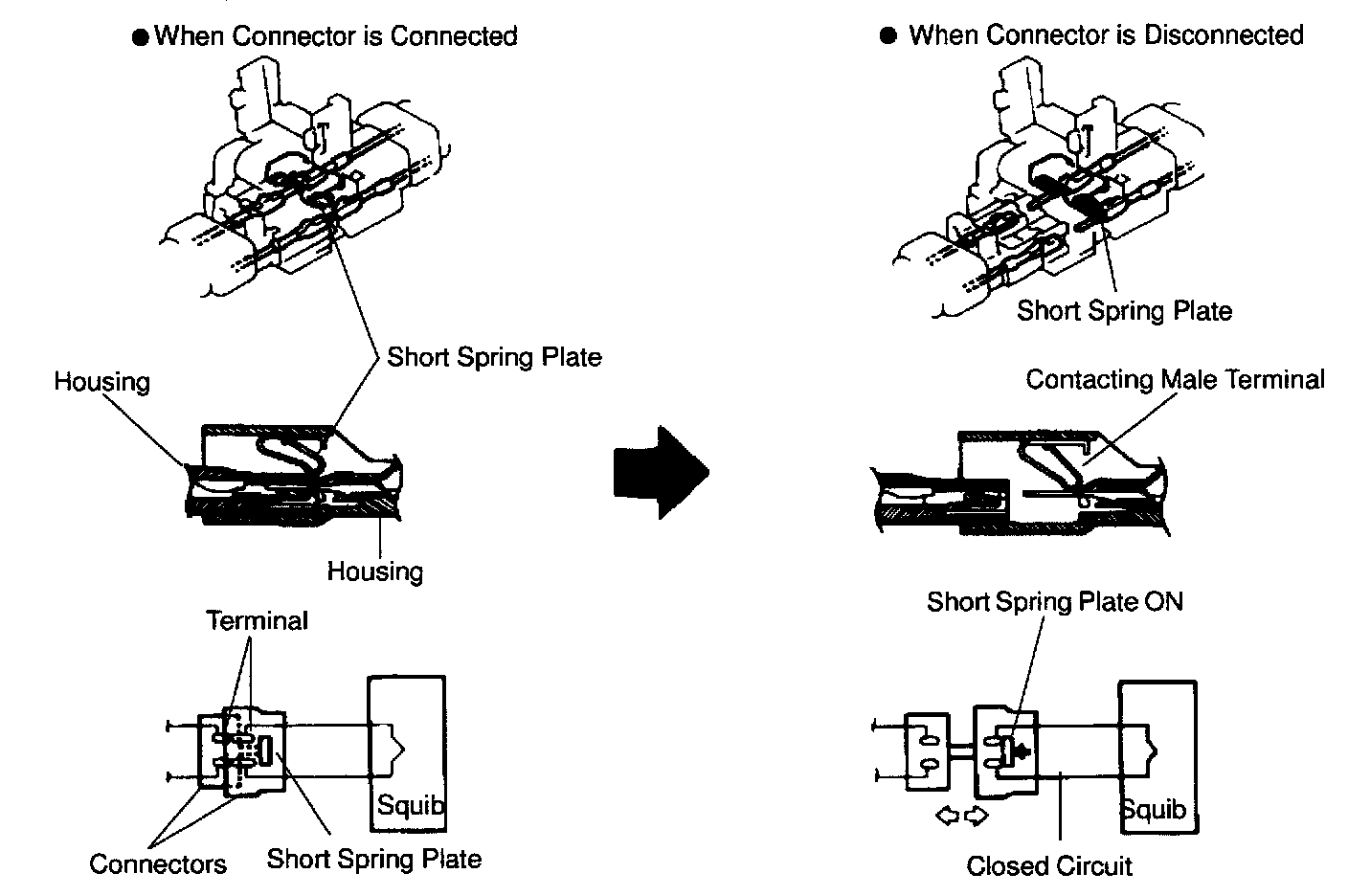 ● When Connector is Connected

Short Spring Plate

Housing

Housing

Terminal

Squib

Connectors

Short Spring Plate

● When Connector is Disconnected

Short Spring Plate

Contacting Male Terminal

Short Spring Plate ON

Squib

Closed Circuit