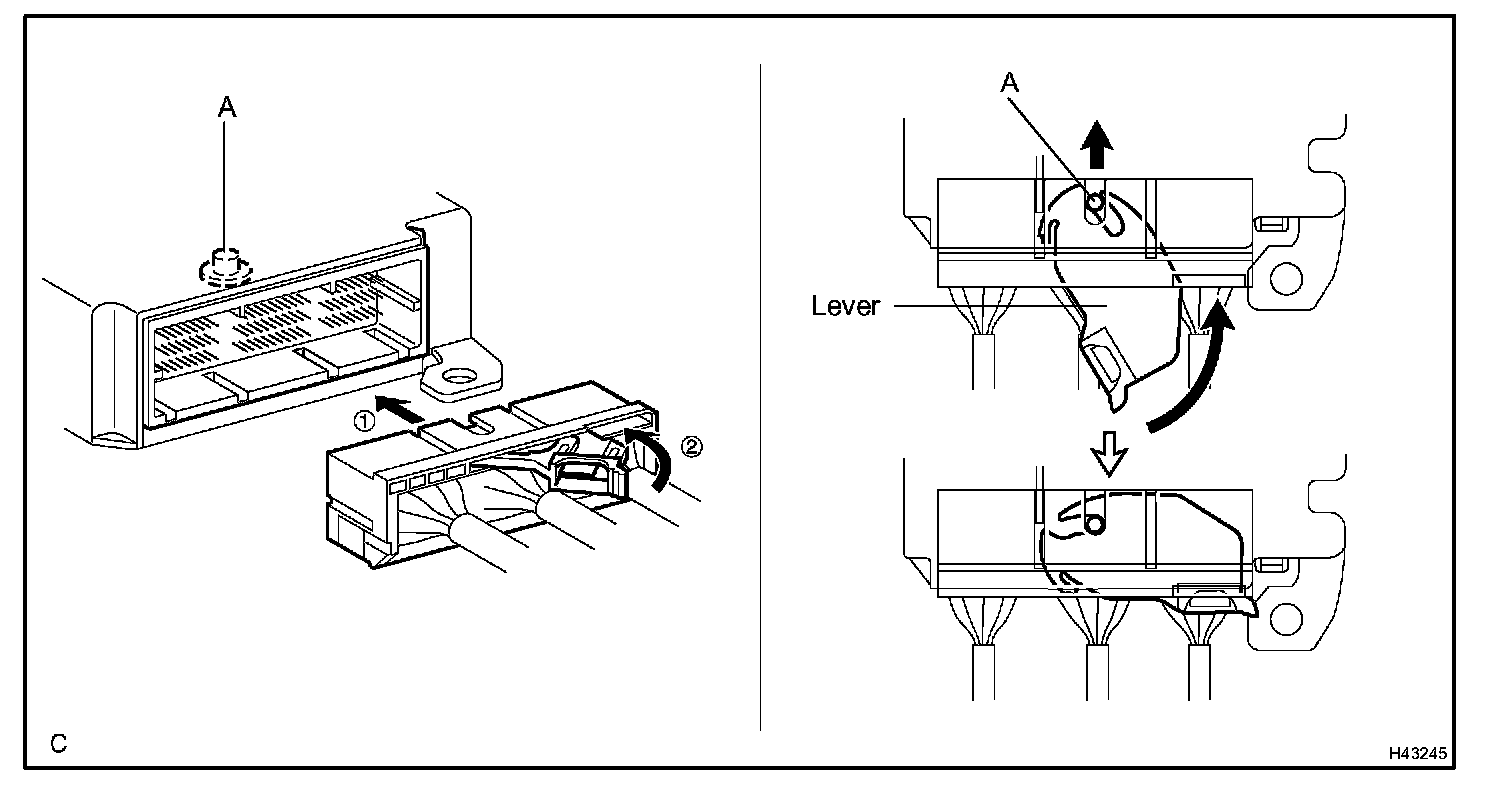 A
①
②
A
Lever
C
H43245