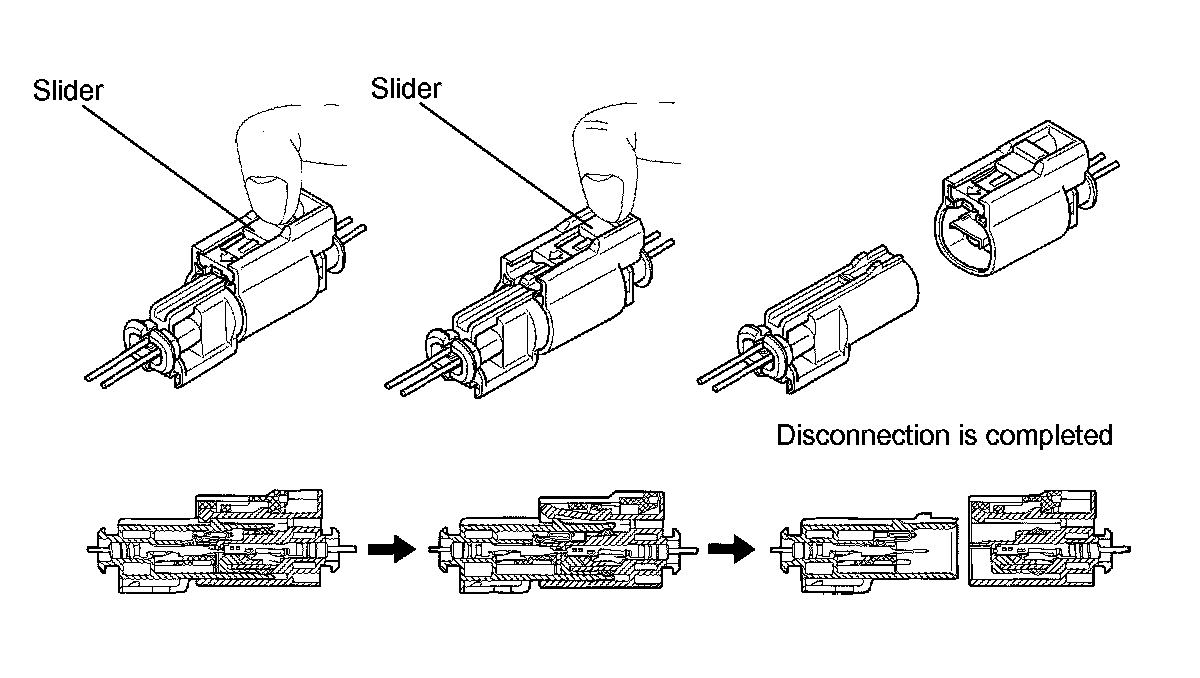 Slider

Slider

Disconnection is completed