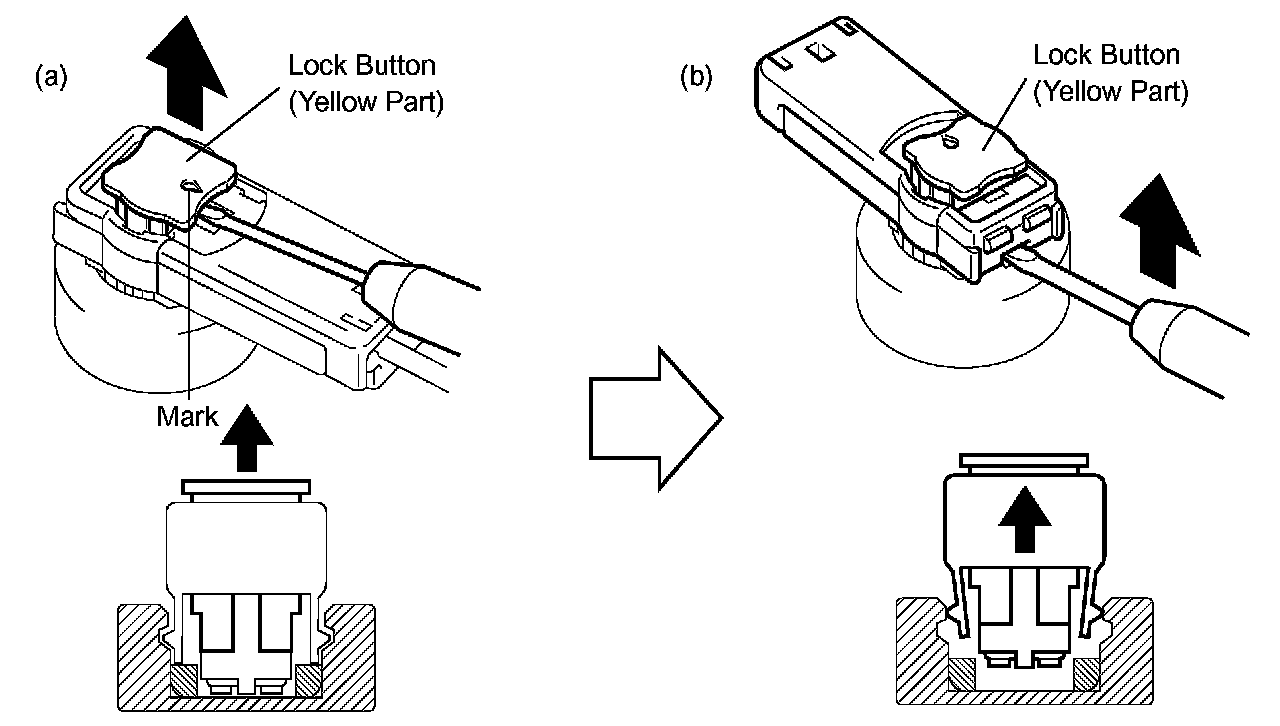 (a)

Lock Button
(Yellow Part)

Mark

(b)

Lock Button
(Yellow Part)