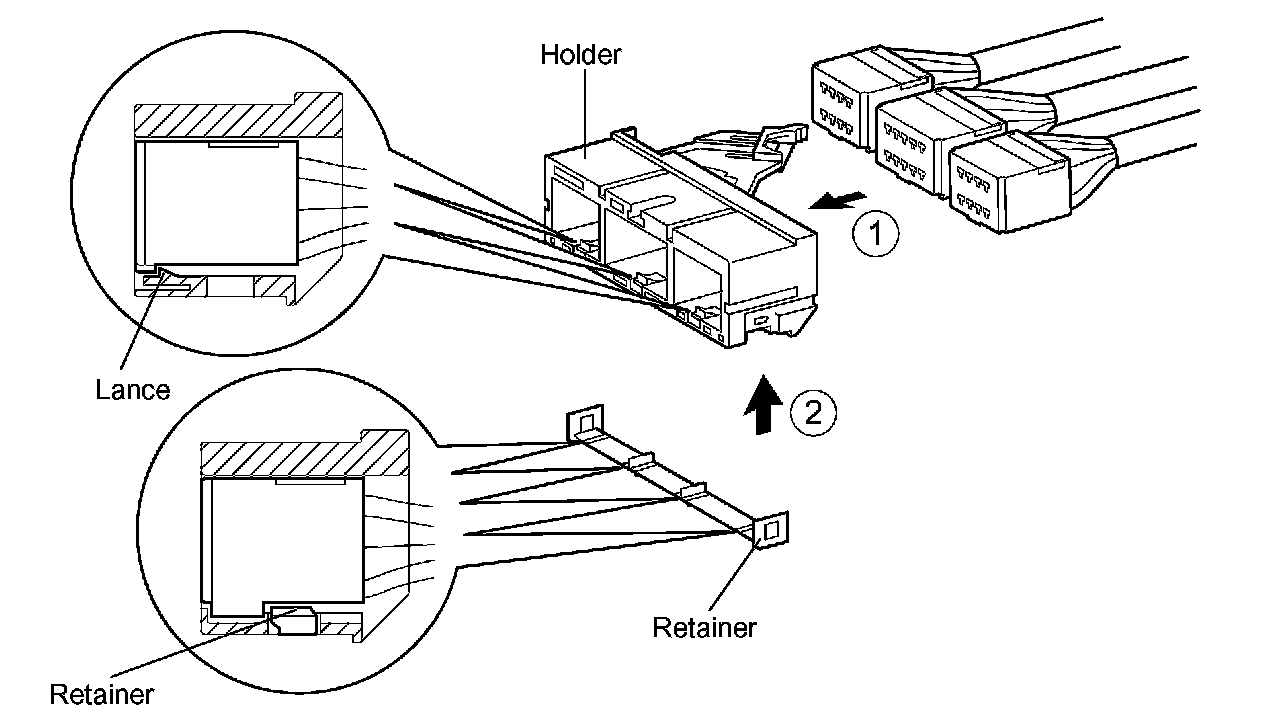 Holder

1

Lance

2

Retainer

Retainer