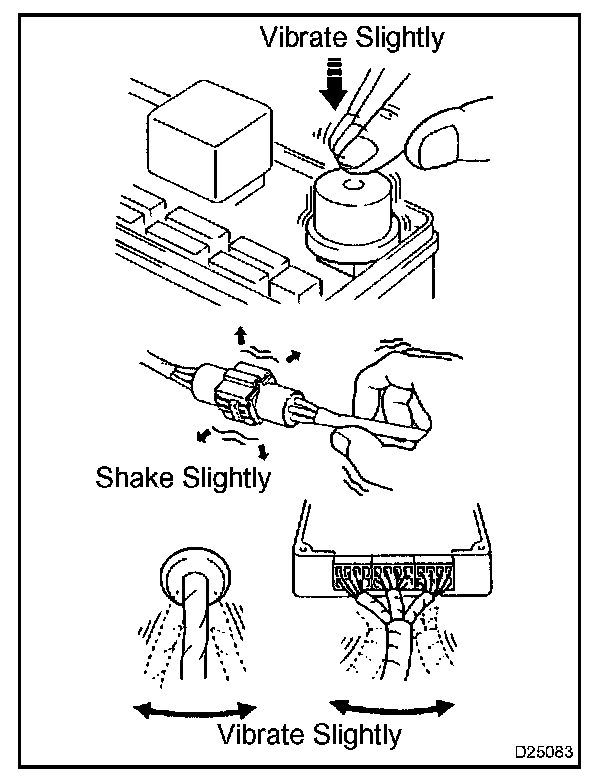 Vibrate Slightly

Shake Slightly

Vibrate Slightly

D25083