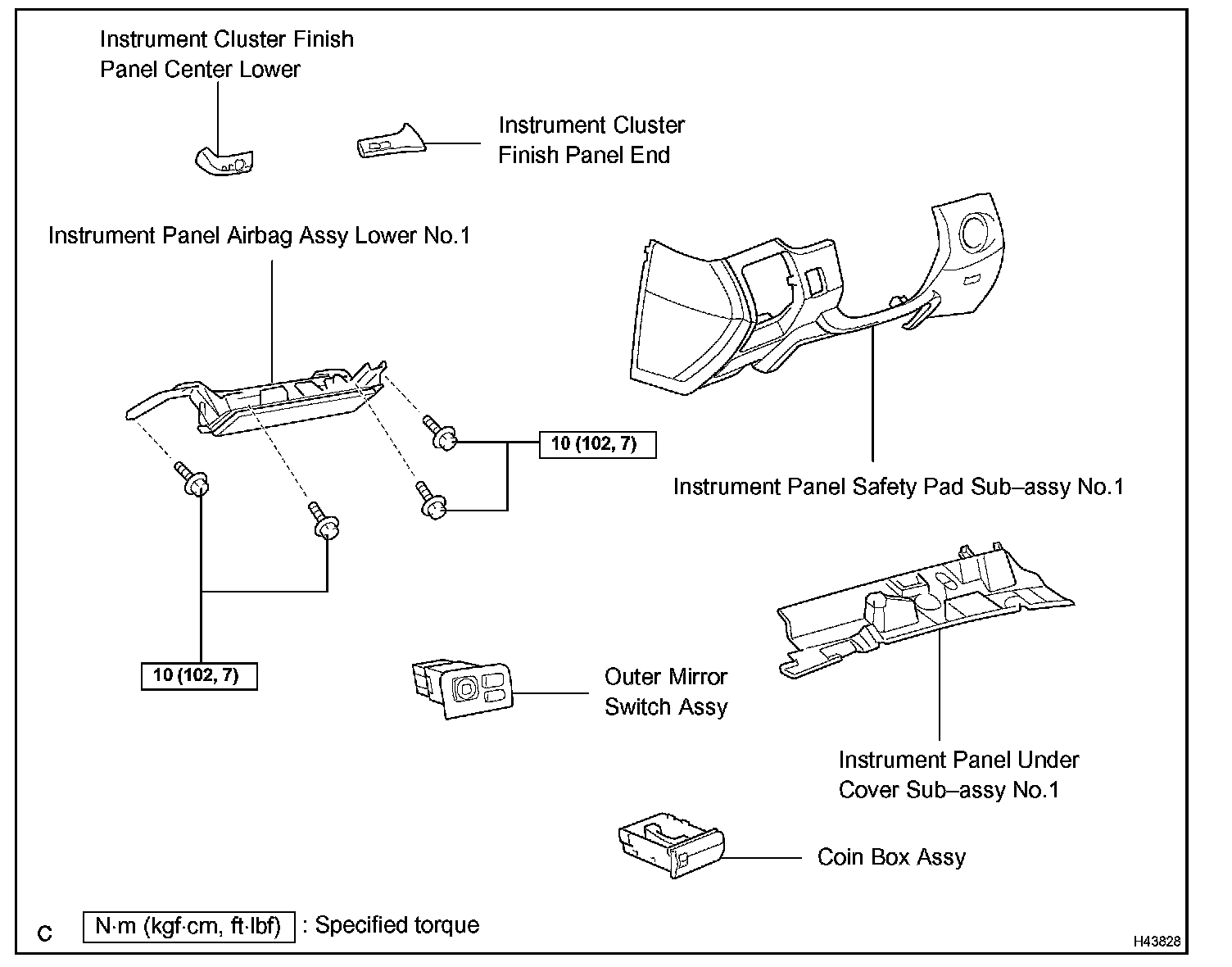 Instrument Cluster Finish Panel Center Lower

Instrument Cluster Finish Panel End

Instrument Panel Airbag Assy Lower No.1

10 (102, 7)

Instrument Panel Safety Pad Sub–assy No.1

10 (102, 7)

Outer Mirror Switch Assy

Instrument Panel Under Cover Sub–assy No.1

Coin Box Assy

C

N·m (kgf·cm, ft·lbf) : Specified torque

H43828