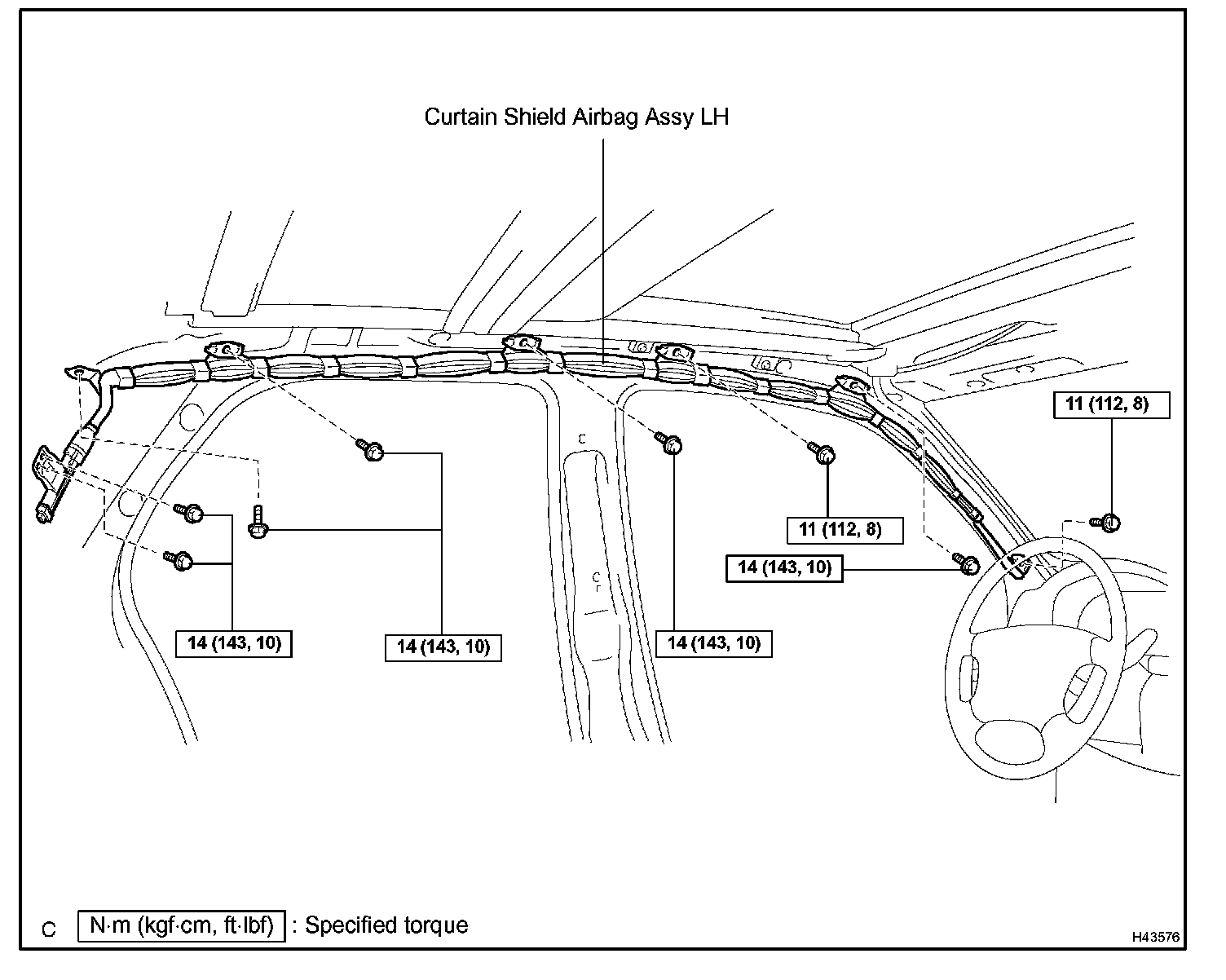 Curtain Shield Airbag Assy LH

11 (112, 8)

11 (112, 8)

14 (143, 10)

14 (143, 10)

14 (143, 10)

14 (143, 10)

C N·m (kgf·cm, ft·lbf) : Specified torque

H43576