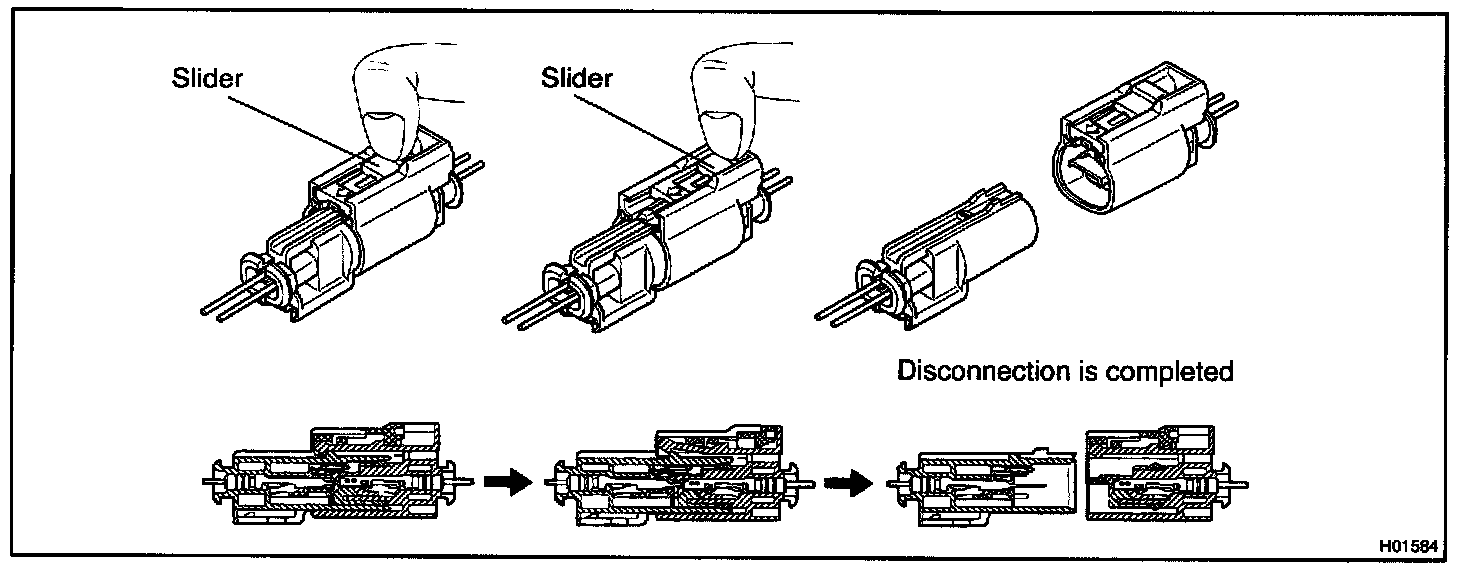 Slider

Slider

Disconnection is completed

H01584