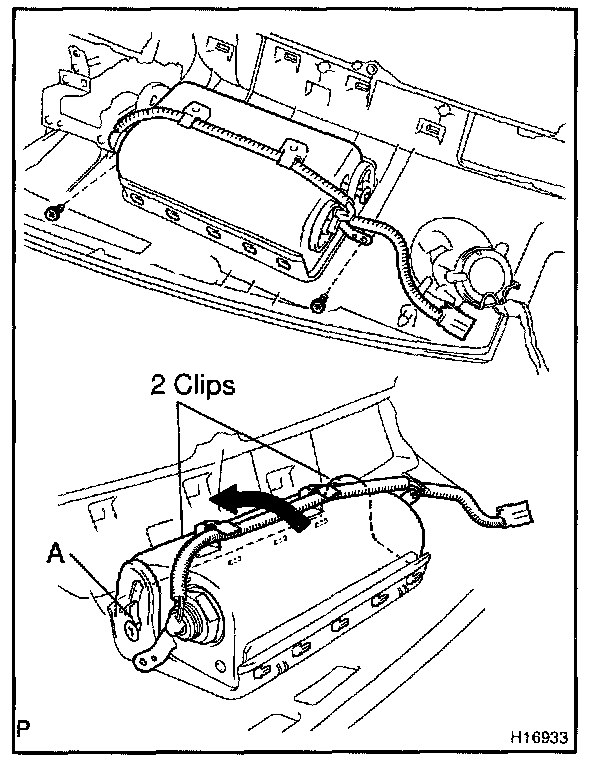 2 Clips

A

P

H16933