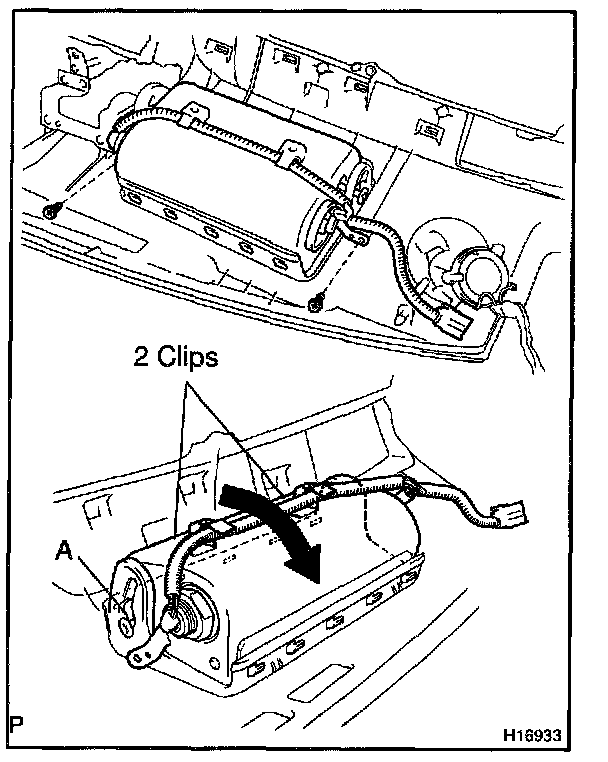 2 Clips

A

P

H16933