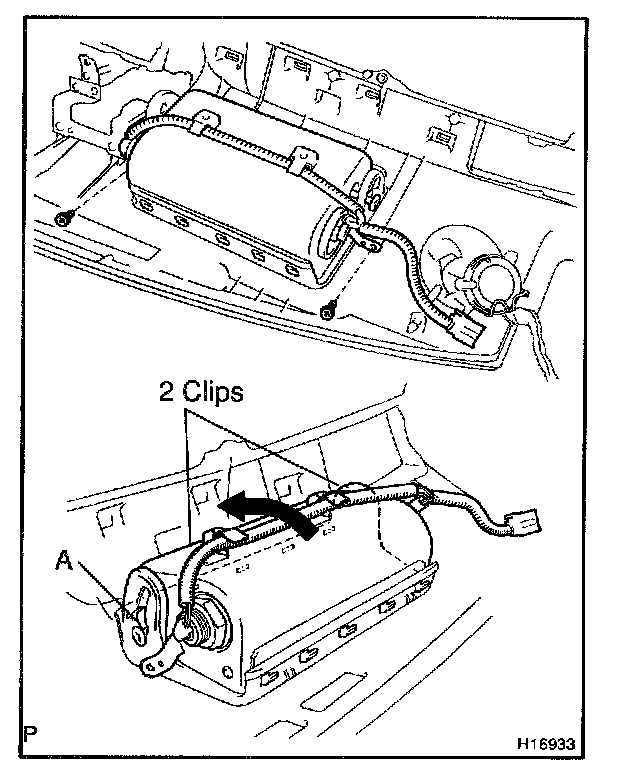 2 Clips

A

P

H16933