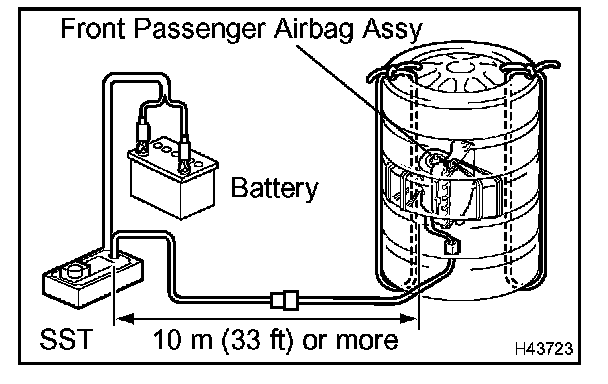 Front Passenger Airbag Assy
Battery
SST
10 m (33 ft) or more
H43723