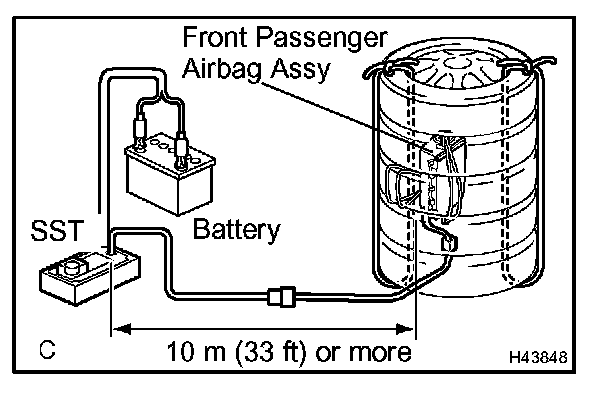 Front Passenger Airbag Assy

SST

Battery

C

10 m (33 ft) or more

H43848