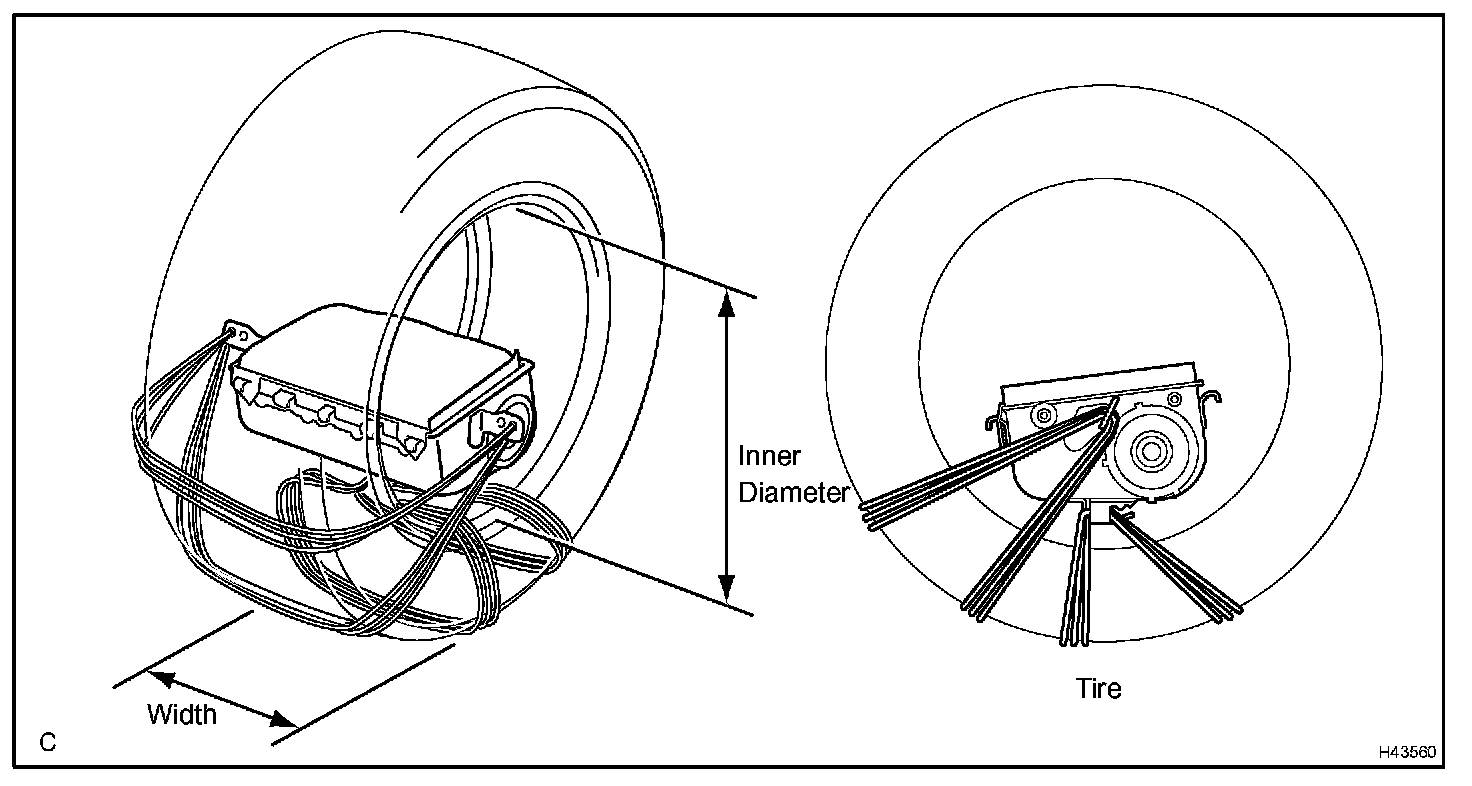 Inner Diameter

Width

Tire

C

H43560