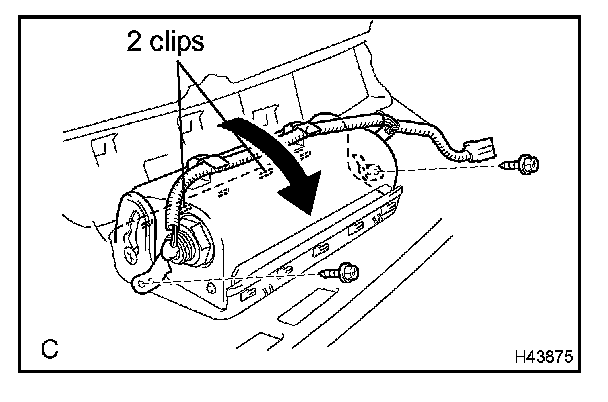 2 clips

C

H43875