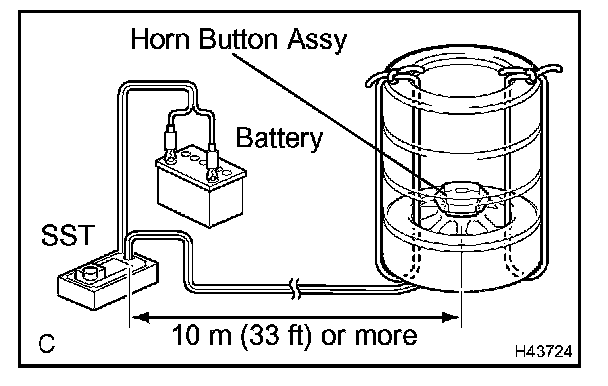 Horn Button Assy

Battery

SST

10 m (33 ft) or more

C

H43724