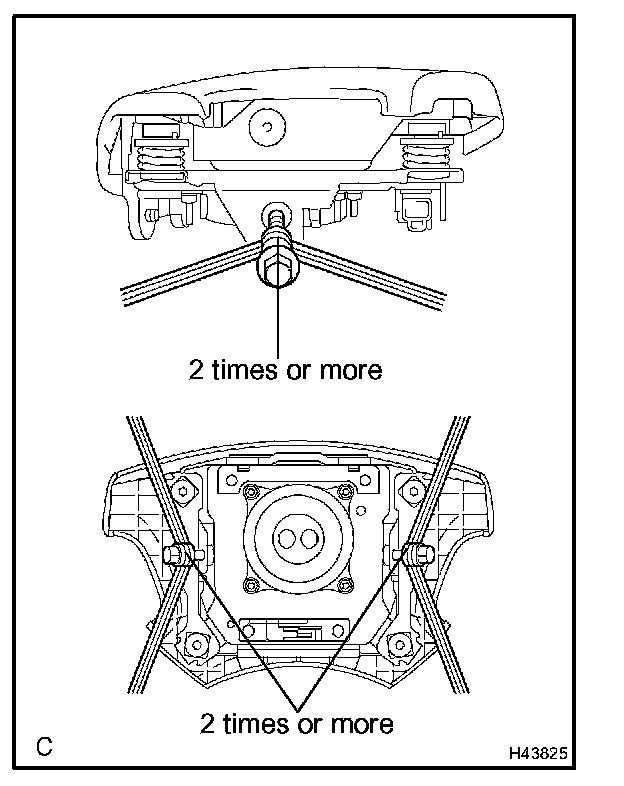 2 times or more

2 times or more

C

H43825