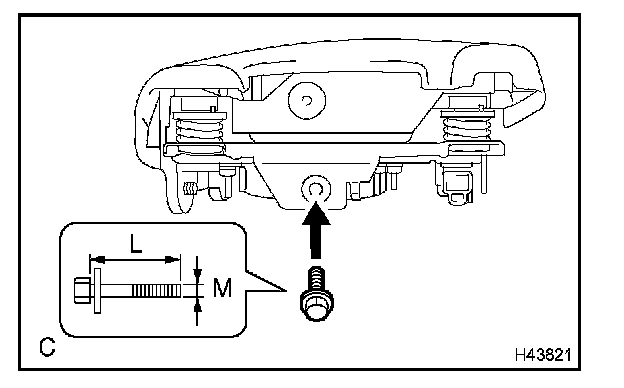 L
M
C
H43821