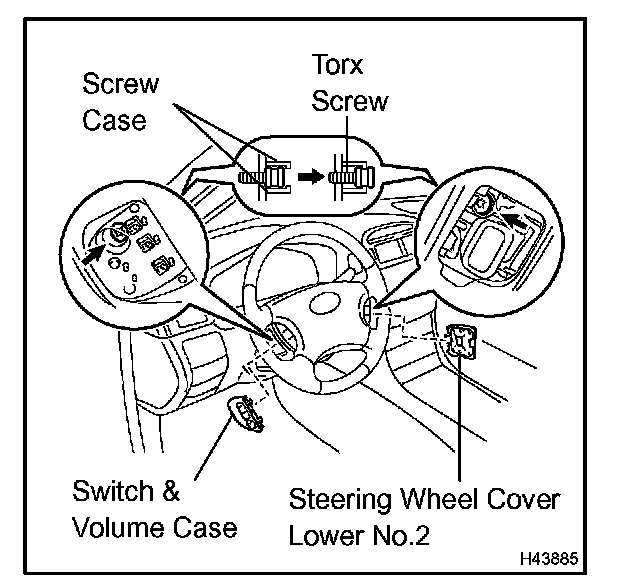 Screw Case

Torx Screw

Switch & Volume Case

Steering Wheel Cover Lower No.2

H43885