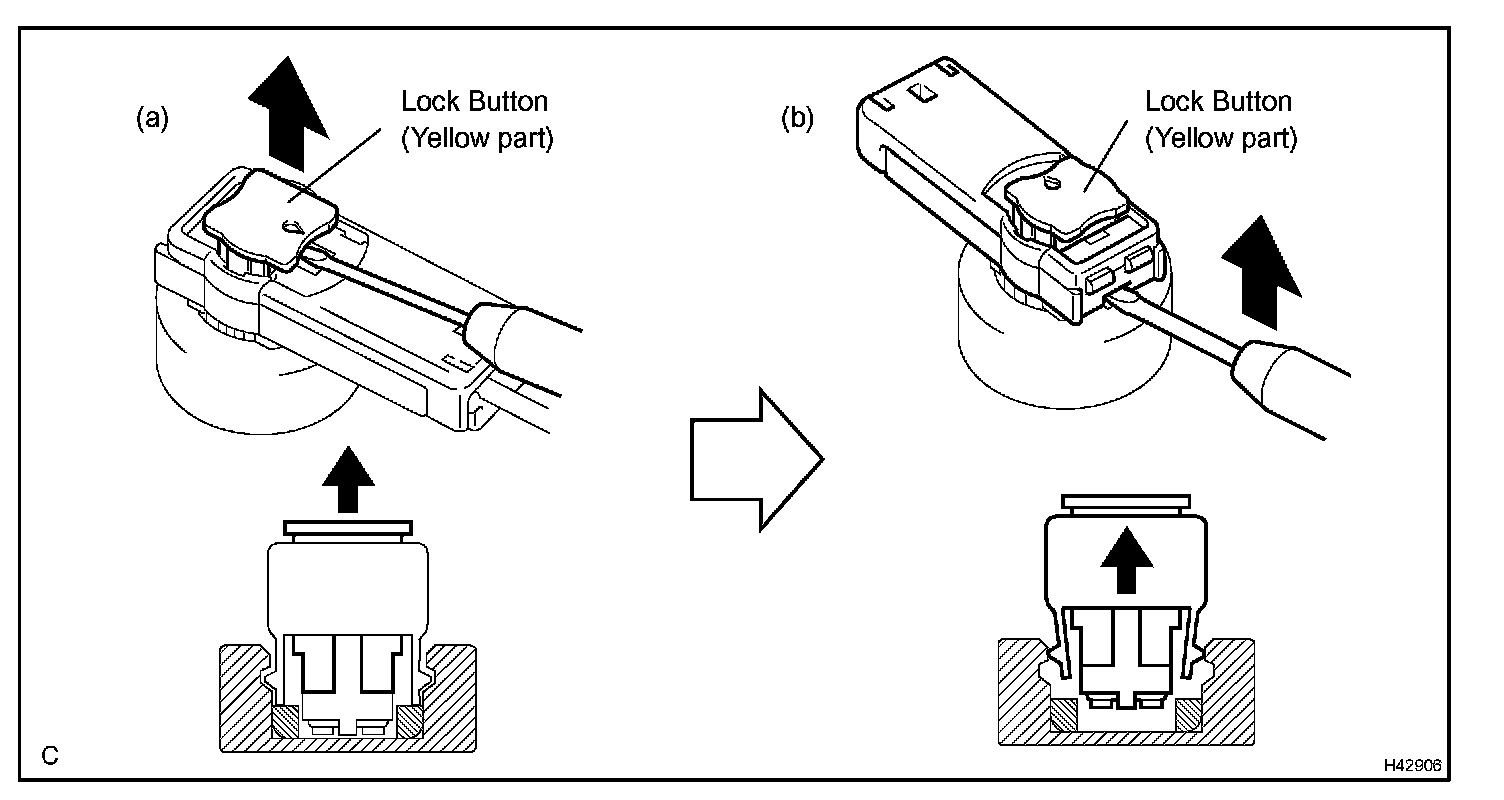 (a)
Lock Button
(Yellow part)

(b)
Lock Button
(Yellow part)

C

H42906