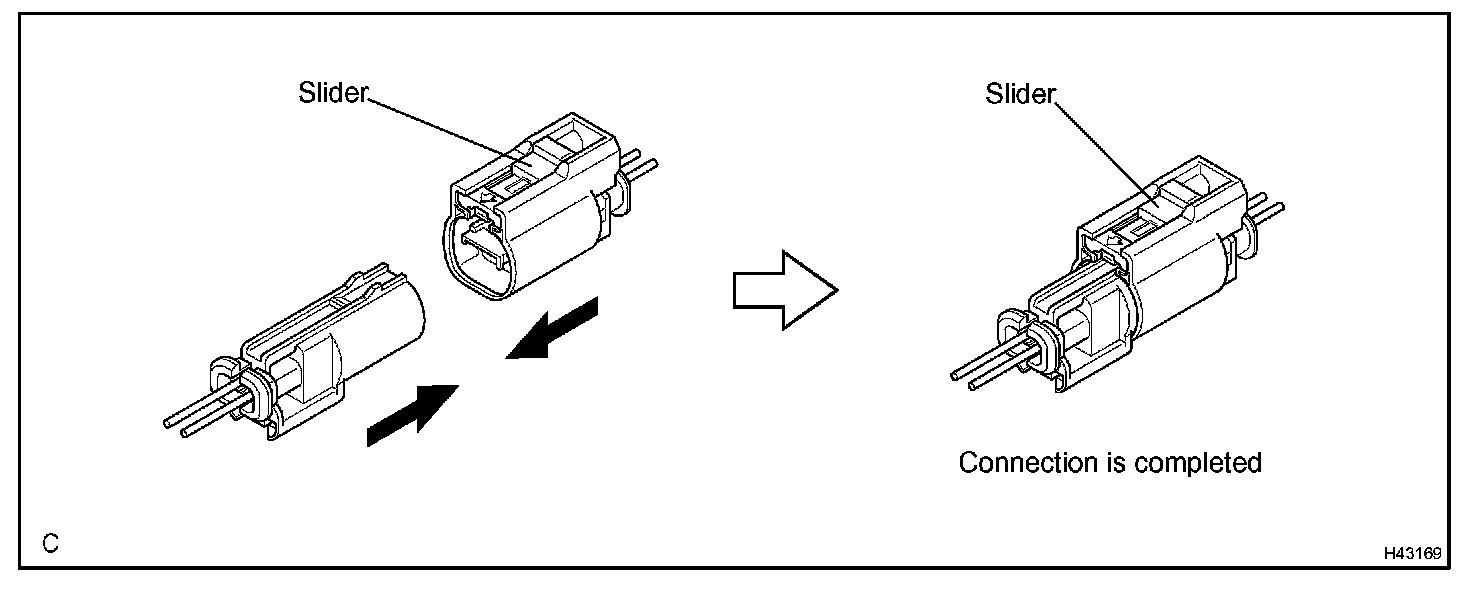 Slider

Slider

Connection is completed

C

H43169