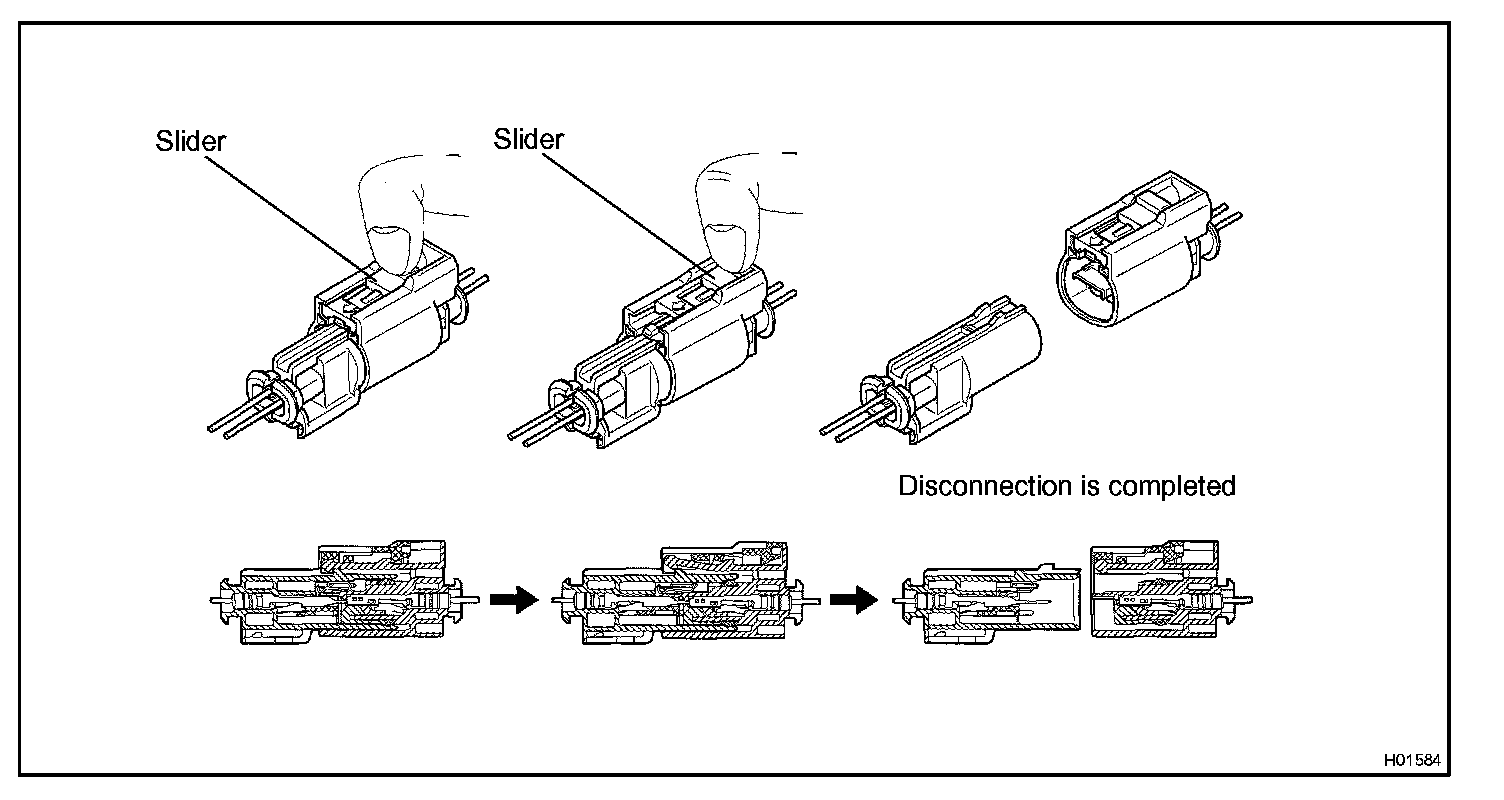 Slider

Slider

Disconnection is completed

H01584