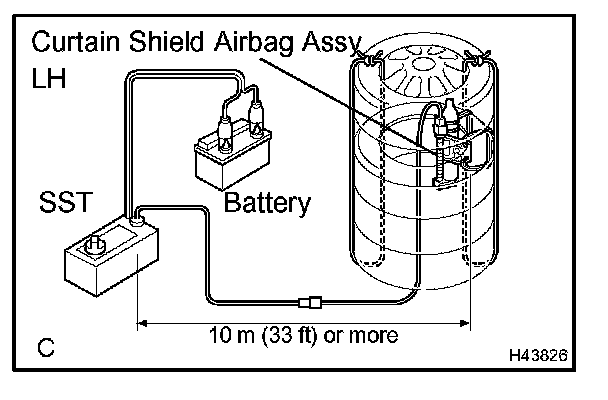 Curtain Shield Airbag Assy LH

SST

Battery

10 m (33 ft) or more

C

H43826