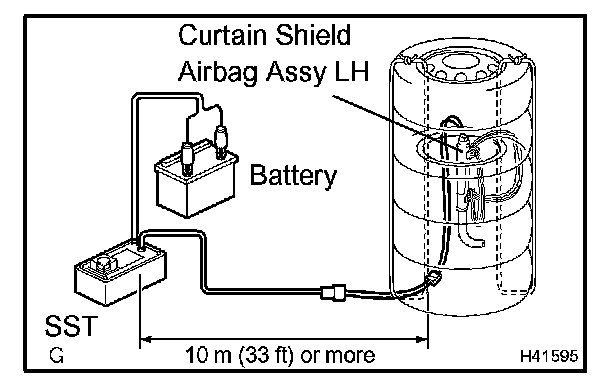 Curtain Shield
Airbag Assy LH

Battery

SST
G

10 m (33 ft) or more

H41595