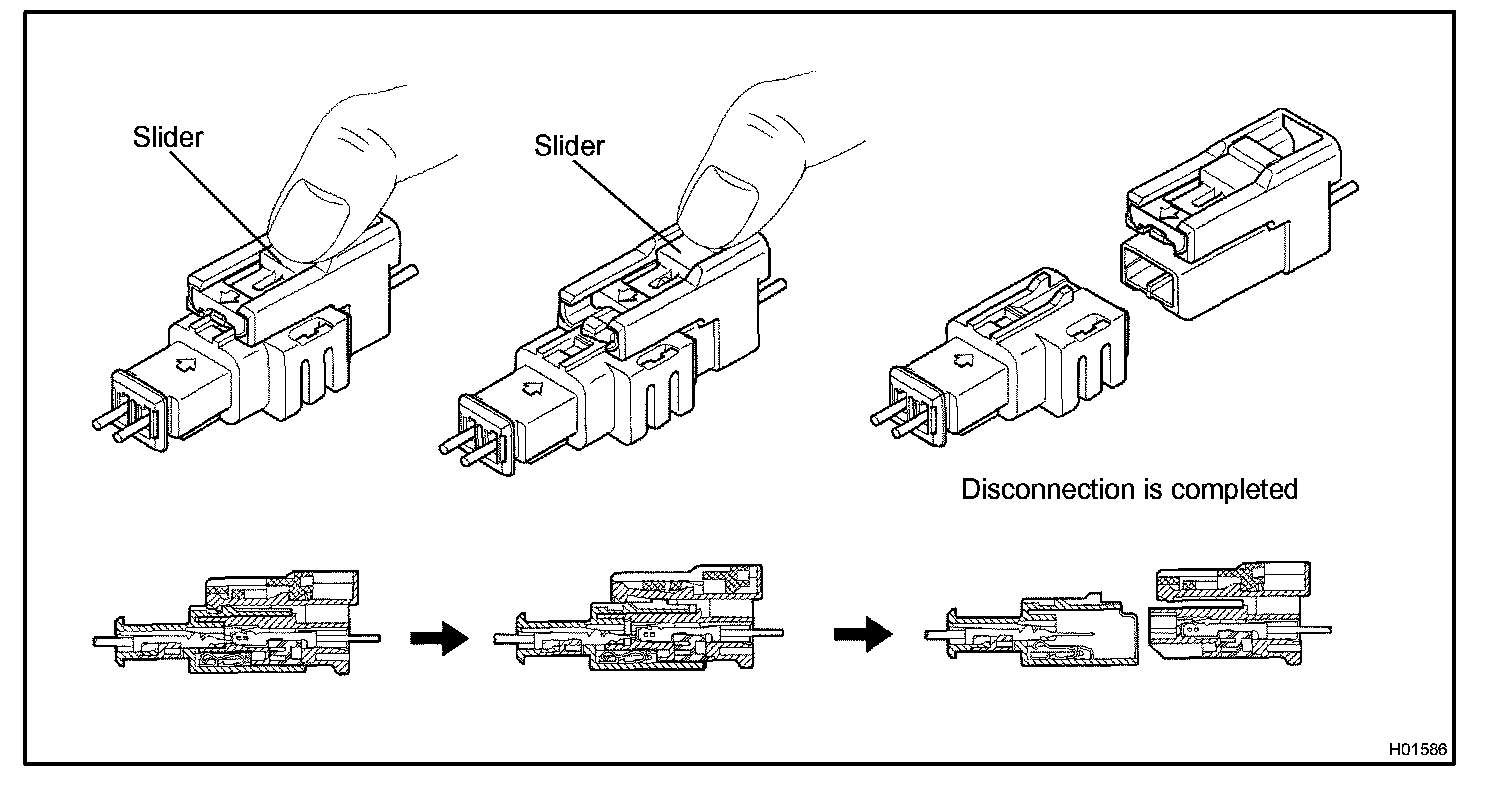 Slider

Slider

Disconnection is completed

H01586