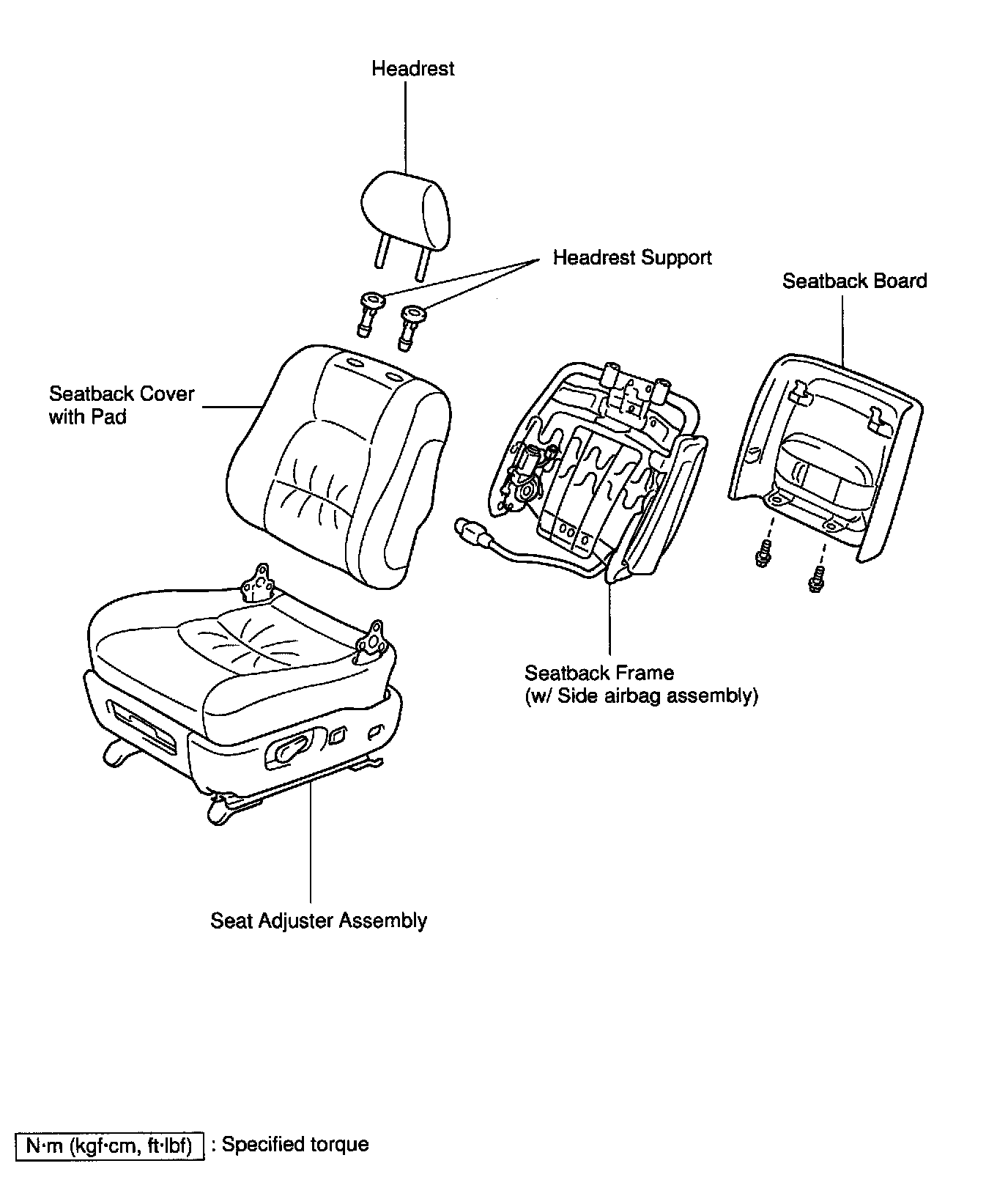 Headrest

Headrest Support

Seatback Board

Seatback Cover with Pad

Seatback Frame (w/ Side airbag assembly)

Seat Adjuster Assembly

N·m (kgf·cm, ft·lbf) : Specified torque