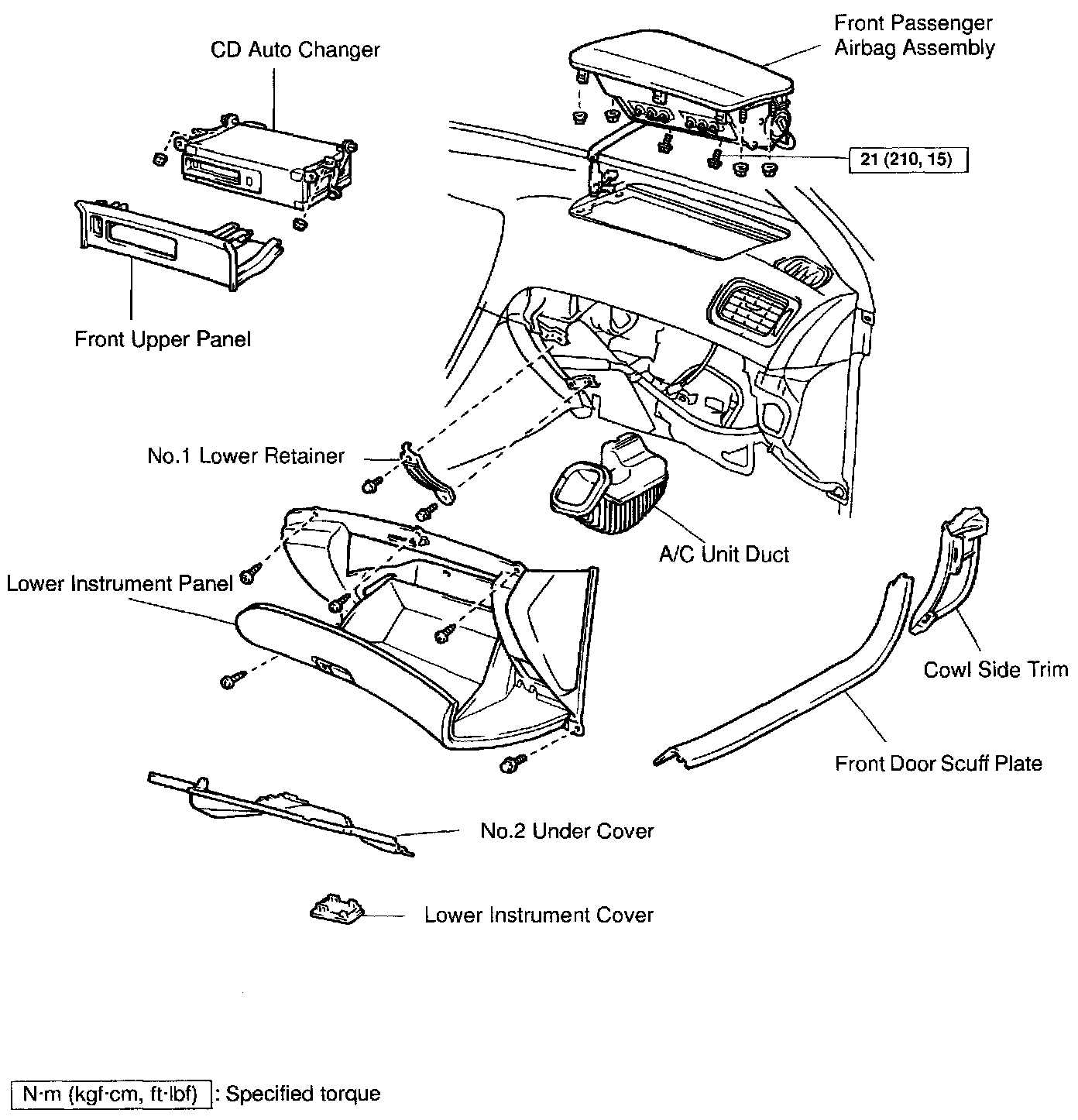 CD Auto Changer

Front Passenger Airbag Assembly

21 (210, 15)

Front Upper Panel

No.1 Lower Retainer

A/C Unit Duct

Lower Instrument Panel

Cowl Side Trim

Front Door Scuff Plate

No.2 Under Cover

Lower Instrument Cover

N·m (kgf·cm, ft·lbf) : Specified torque