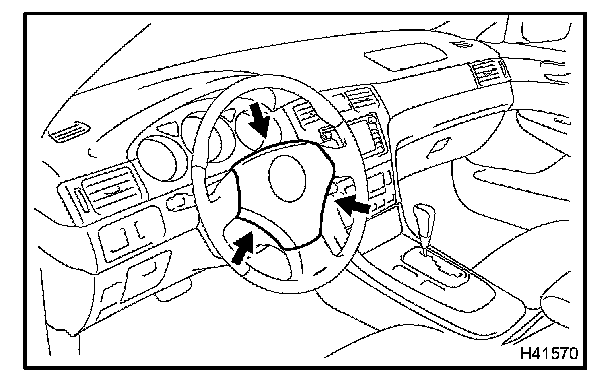 H41570