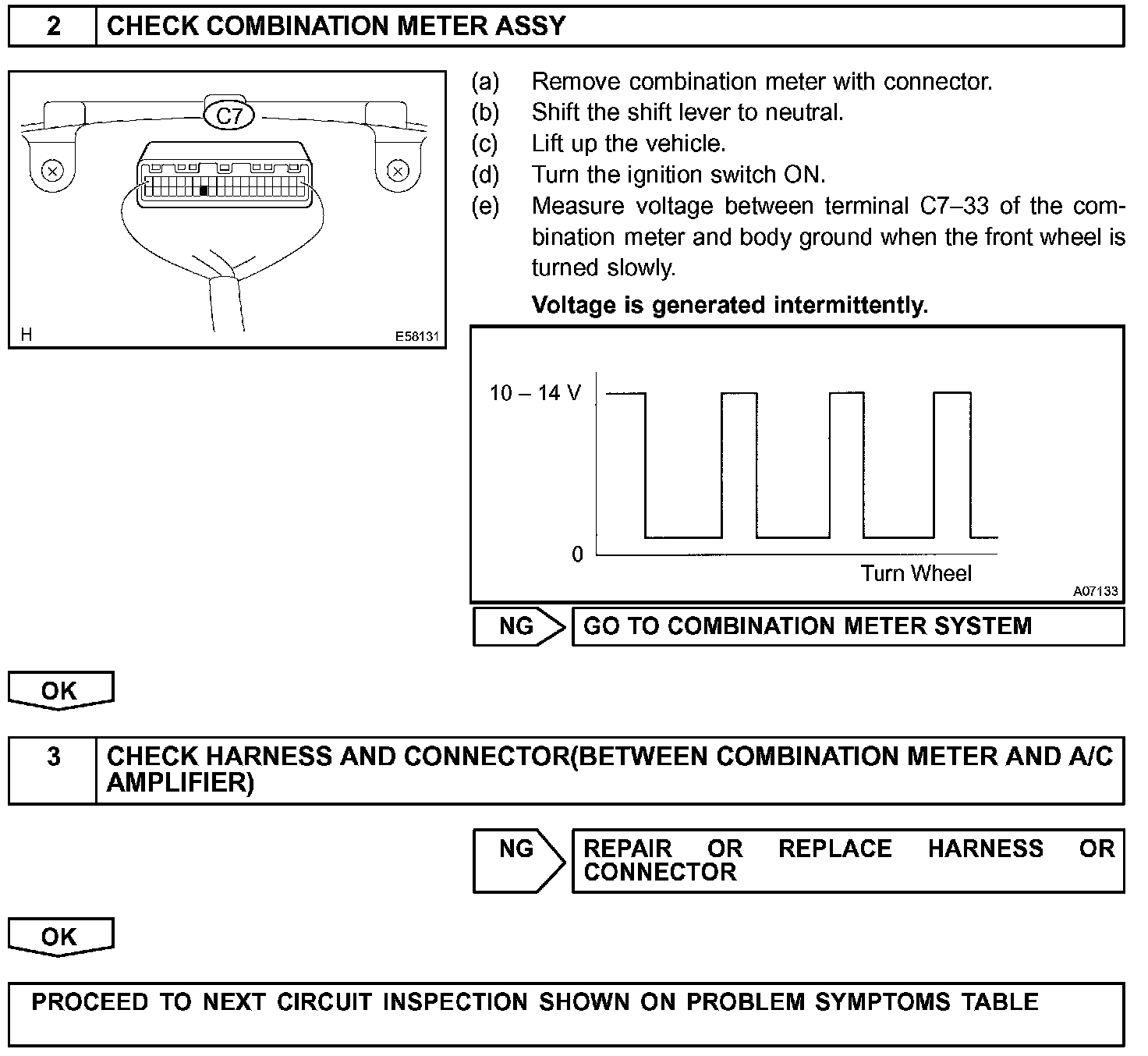 2 CHECK COMBINATION METER ASSY

C7

H E58131

(a) Remove combination meter with connector.
(b) Shift the shift lever to neutral.
(c) Lift up the vehicle.
(d) Turn the ignition switch ON.
(e) Measure voltage between terminal C7–33 of the combination meter and body ground when the front wheel is turned slowly.

Voltage is generated intermittently.

10 – 14 V

0

Turn Wheel

A07133

NG GO TO COMBINATION METER SYSTEM

OK

3 CHECK HARNESS AND CONNECTOR(BETWEEN COMBINATION METER AND A/C AMPLIFIER)

NG REPAIR OR REPLACE HARNESS OR CONNECTOR

OK

PROCEED TO NEXT CIRCUIT INSPECTION SHOWN ON PROBLEM SYMPTOMS TABLE