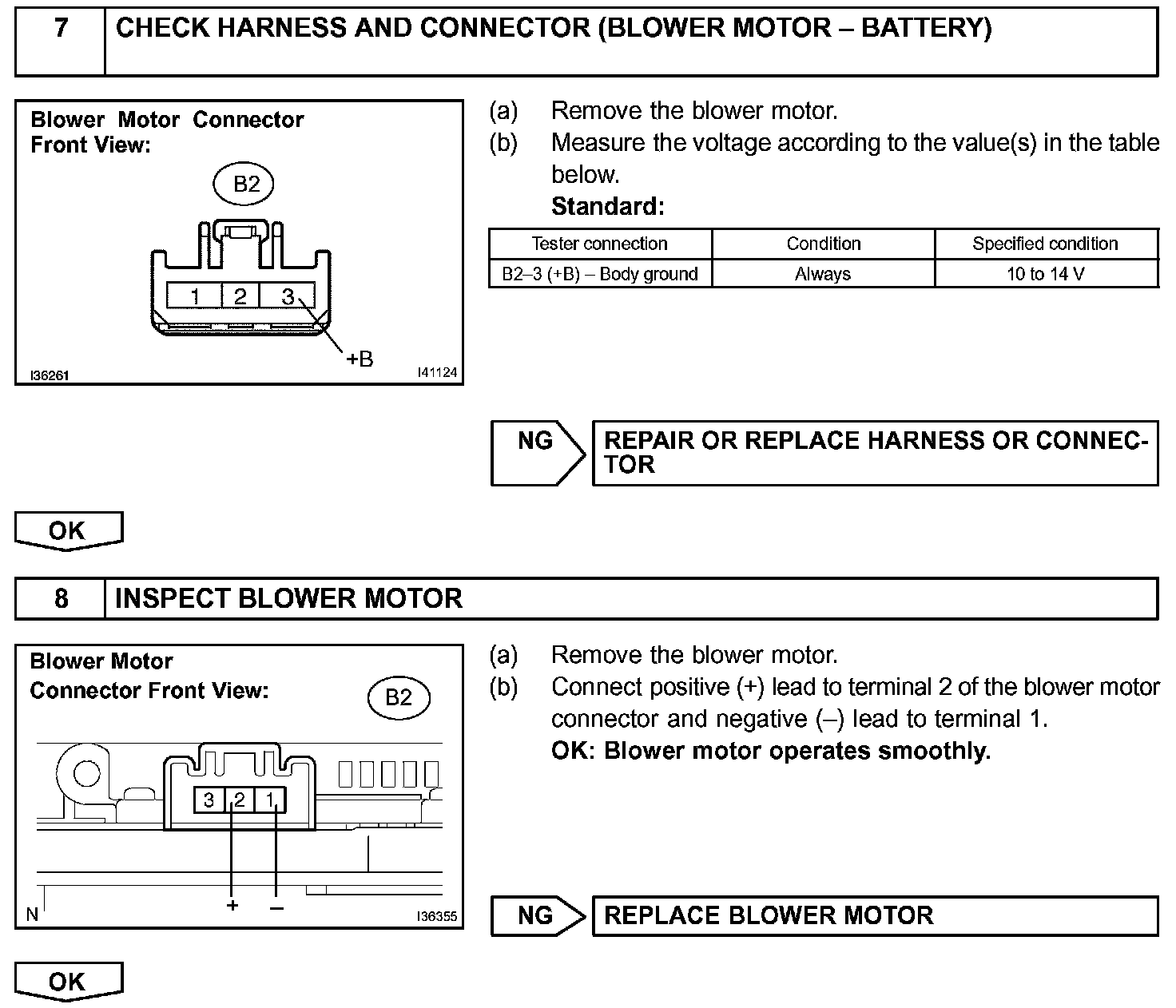 7 CHECK HARNESS AND CONNECTOR (BLOWER MOTOR – BATTERY)

Blower Motor Connector Front View:

B2

1 2 3

+B

I36261 I41124

(a) Remove the blower motor.
(b) Measure the voltage according to the value(s) in the table below.
Standard:

| Tester connection | Condition | Specified condition |
|---|---|---|
| B2–3 (+B) – Body ground | Always | 10 to 14 V |

NG REPAIR OR REPLACE HARNESS OR CONNECTOR

OK

8 INSPECT BLOWER MOTOR

Blower Motor
Connector Front View:

B2

3 2 1

+ –

N I36355

(a) Remove the blower motor.
(b) Connect positive (+) lead to terminal 2 of the blower motor connector and negative (–) lead to terminal 1.
OK: Blower motor operates smoothly.

NG REPLACE BLOWER MOTOR

OK