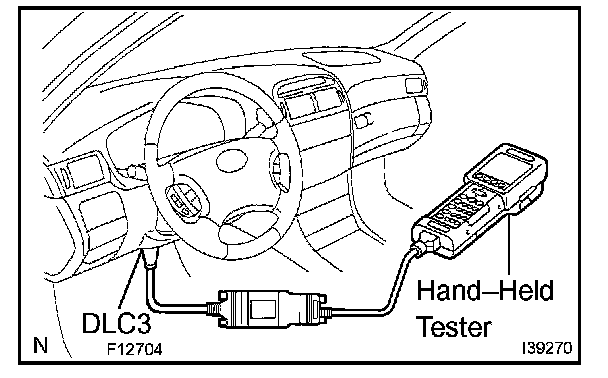 Hand–Held Tester

DLC3

N

F12704

I39270