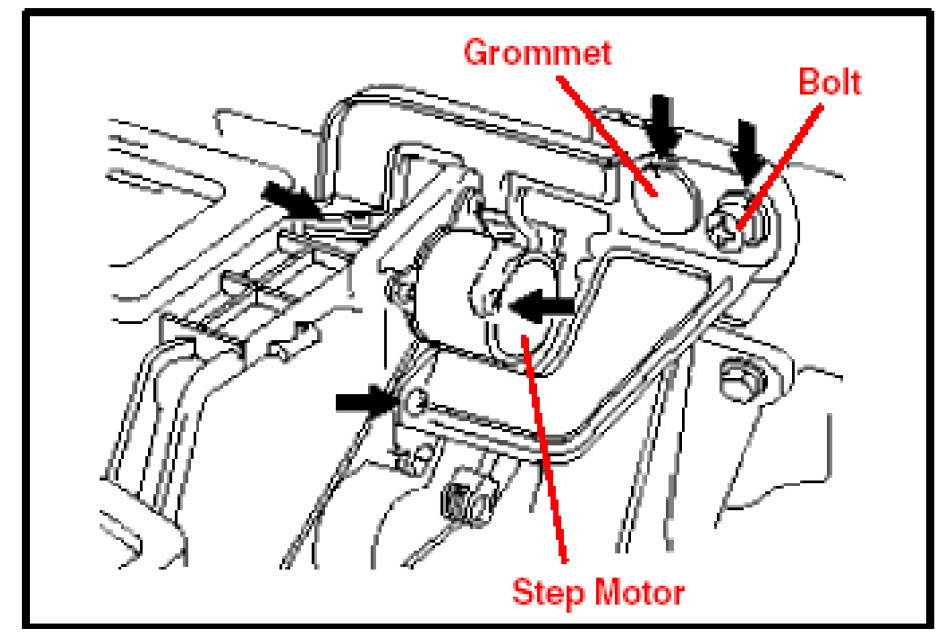 Grommet
Bolt
Step Motor