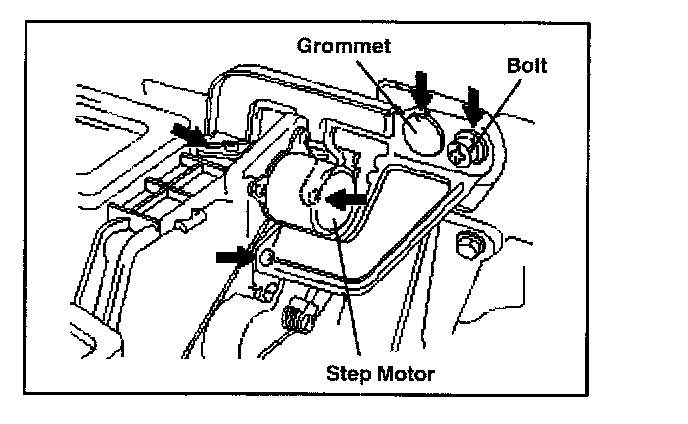 Grommet

Bolt

Step Motor