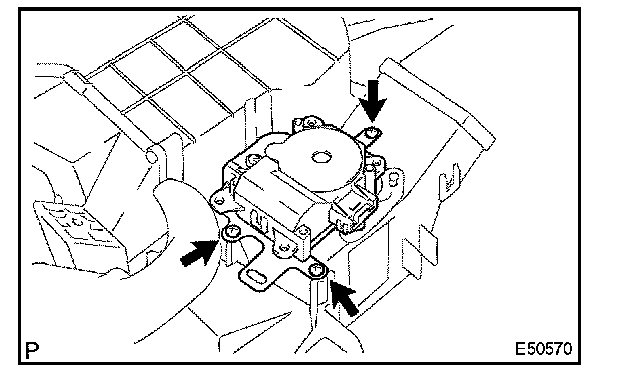 P
E50570