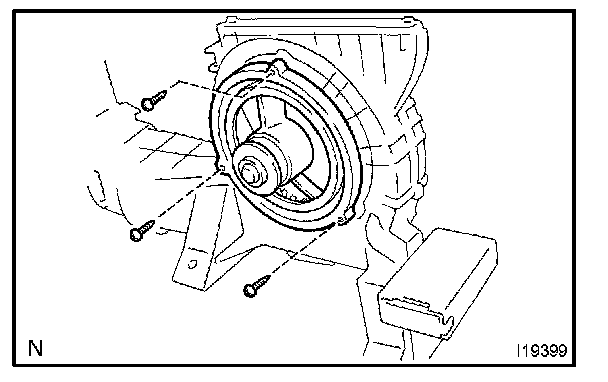 N

I19399