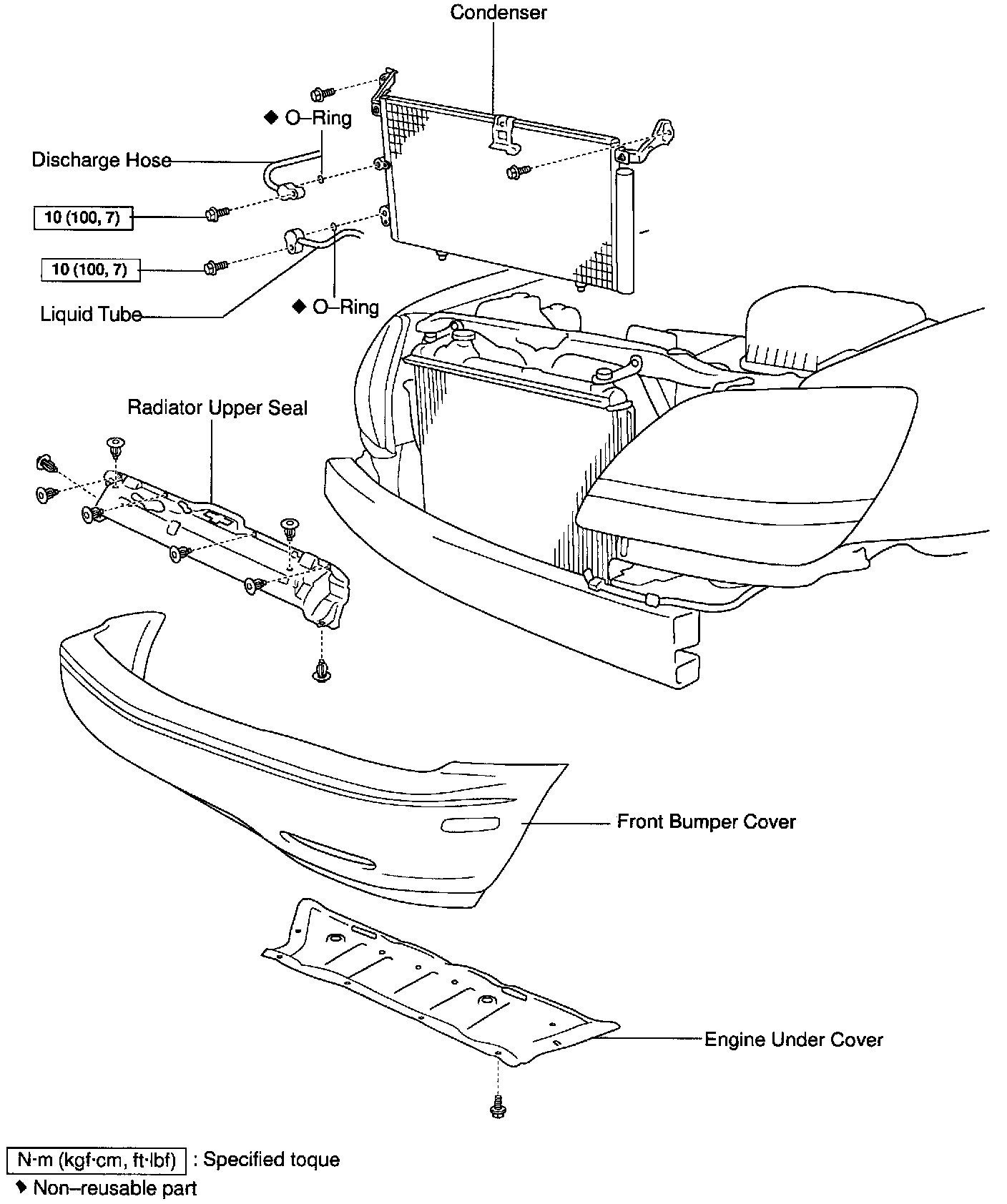 Condenser

◆ O–Ring

Discharge Hose

10 (100, 7)

10 (100, 7)

Liquid Tube

◆ O–Ring

Radiator Upper Seal

Front Bumper Cover

Engine Under Cover

N·m (kgf·cm, ft·lbf) : Specified toque

◆ Non–reusable part