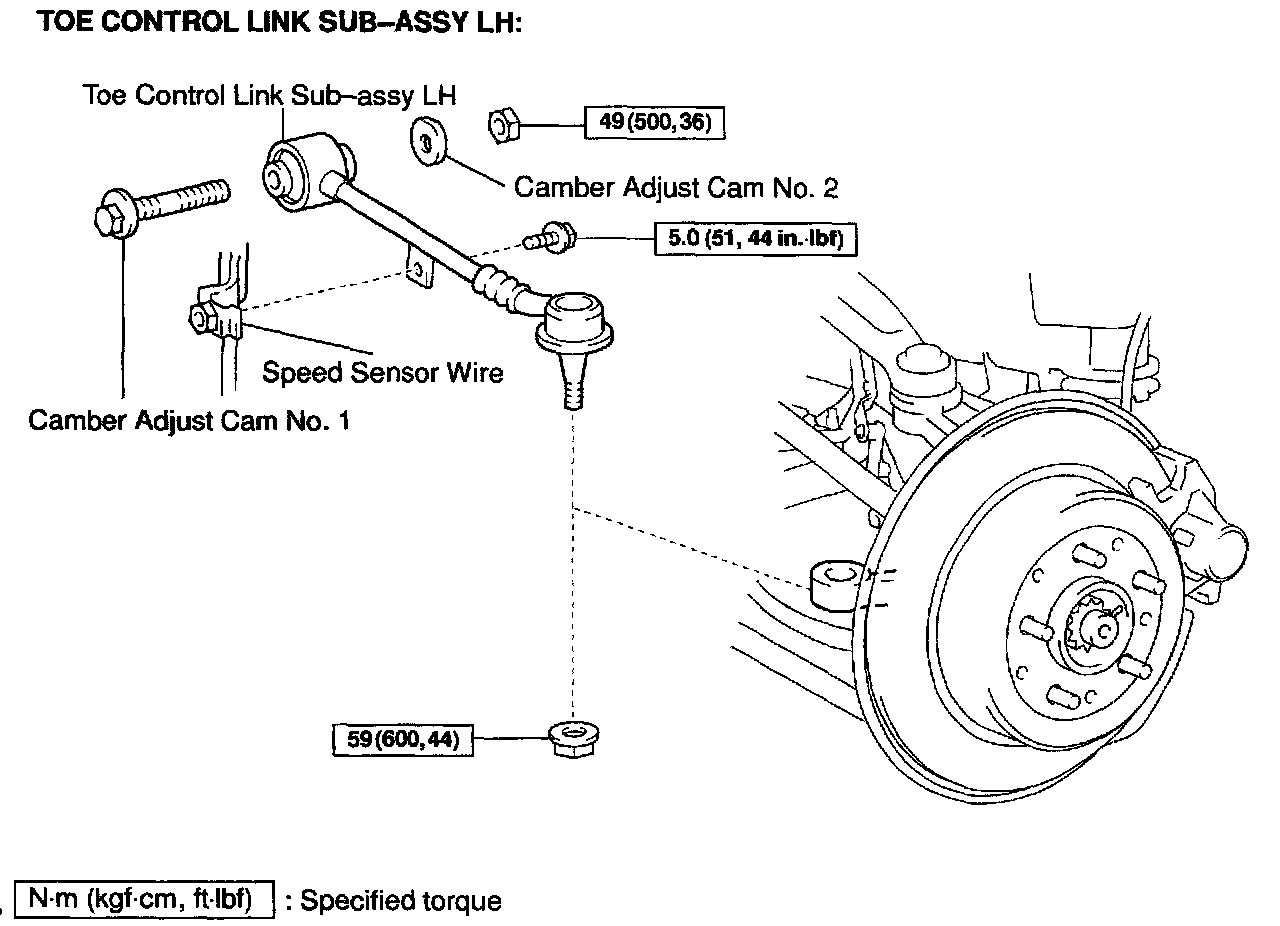 TOE CONTROL LINK SUB–ASSY LH:

Toe Control Link Sub–assy LH

49 (500, 36)

Camber Adjust Cam No. 2

5.0 (51, 44 in.·lbf)

Speed Sensor Wire

Camber Adjust Cam No. 1

59 (600, 44)

N·m (kgf·cm, ft·lbf) : Specified torque