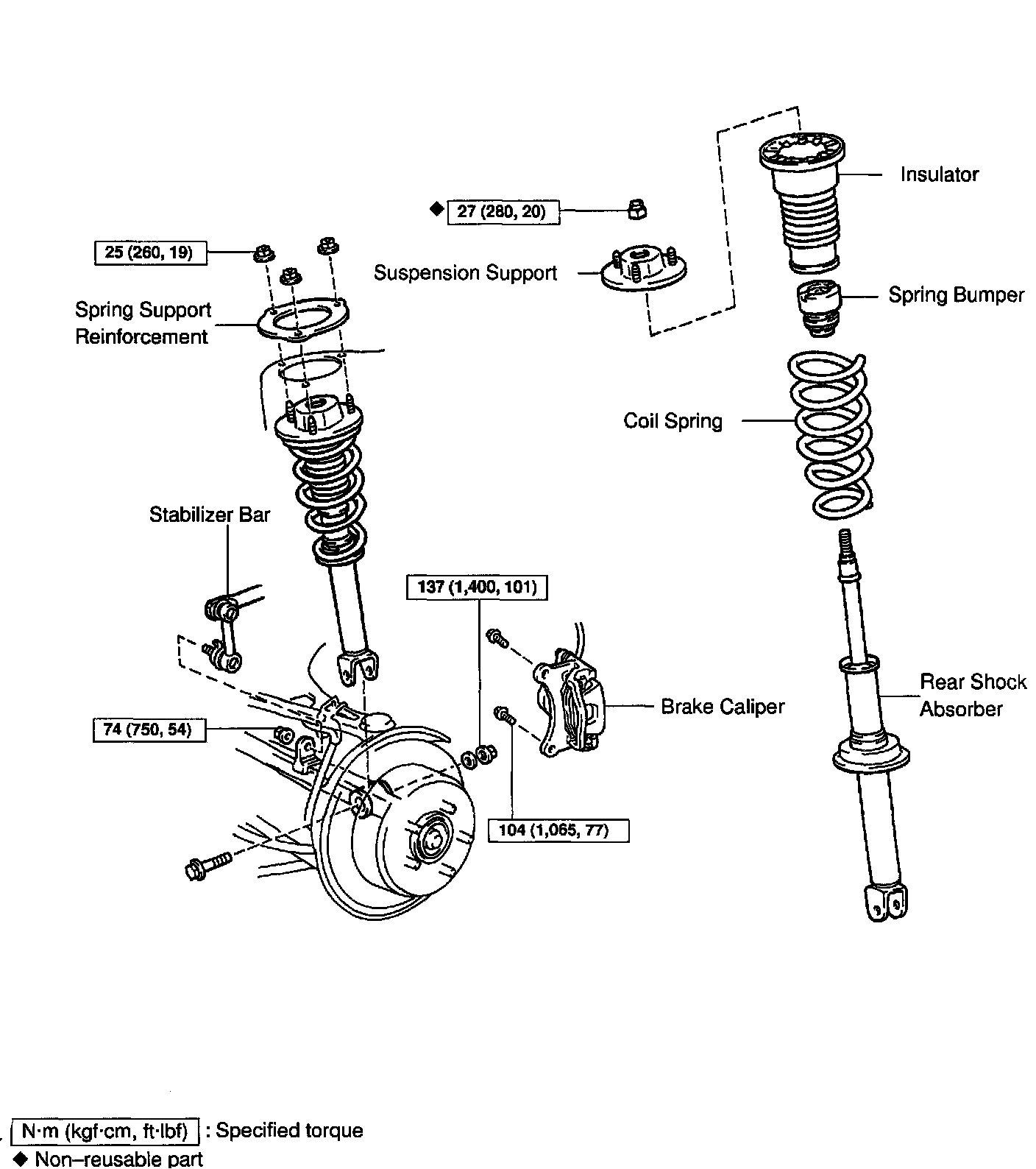 Insulator

◆ 27 (280, 20)

25 (260, 19)

Suspension Support

Spring Bumper

Spring Support Reinforcement

Coil Spring

Stabilizer Bar

137 (1,400, 101)

Rear Shock Absorber

Brake Caliper

74 (750, 54)

104 (1,065, 77)

N·m (kgf·cm, ft·lbf) : Specified torque

◆ Non–reusable part