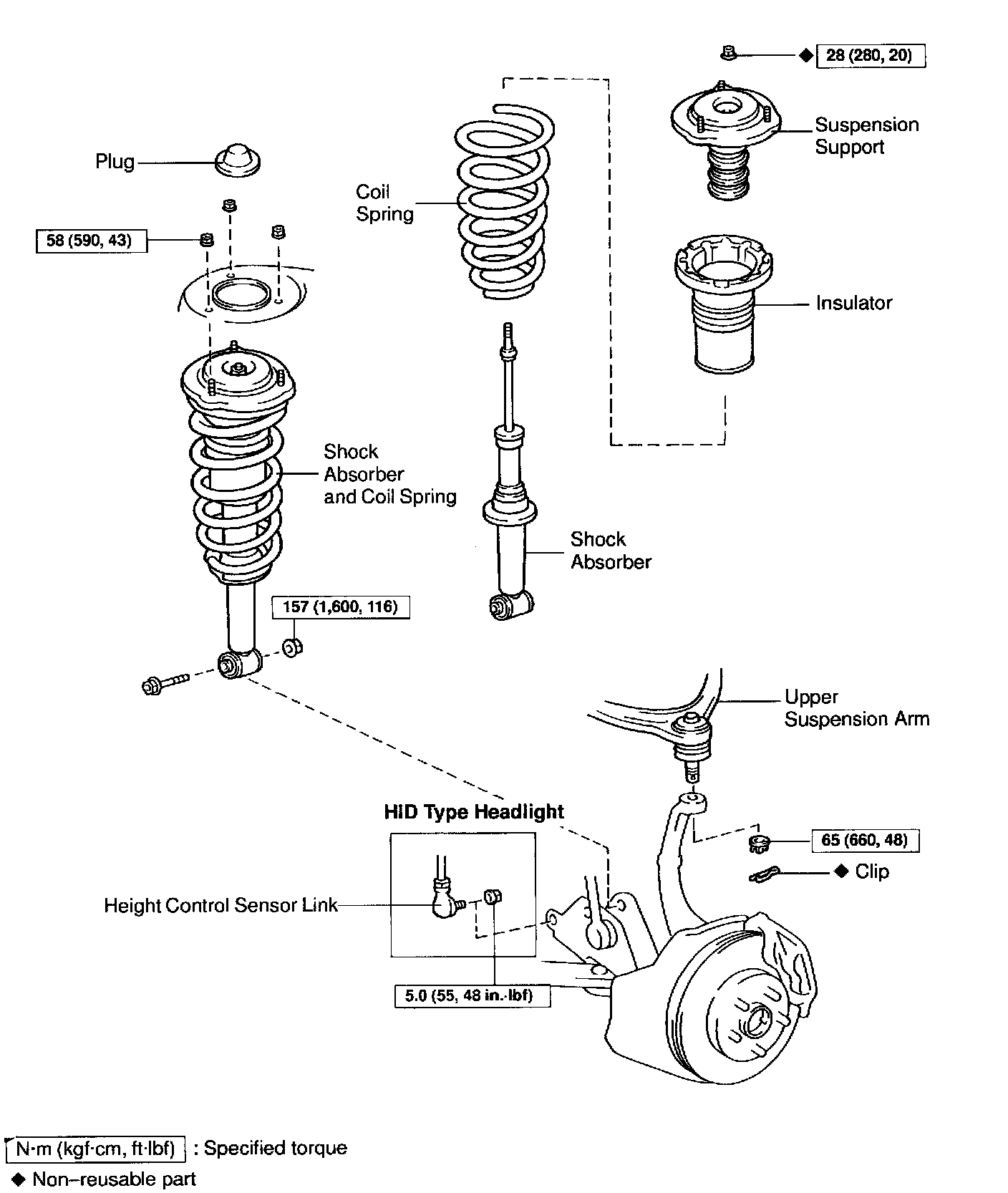 ◆ 28 (280, 20)

Suspension Support

Plug

Coil Spring

58 (590, 43)

Insulator

Shock Absorber and Coil Spring

Shock Absorber

157 (1,600, 116)

Upper Suspension Arm

HID Type Headlight

65 (660, 48)

◆ Clip

Height Control Sensor Link

5.0 (55, 48 in.·lbf)

N·m (kgf·cm, ft·lbf) : Specified torque

◆ Non–reusable part