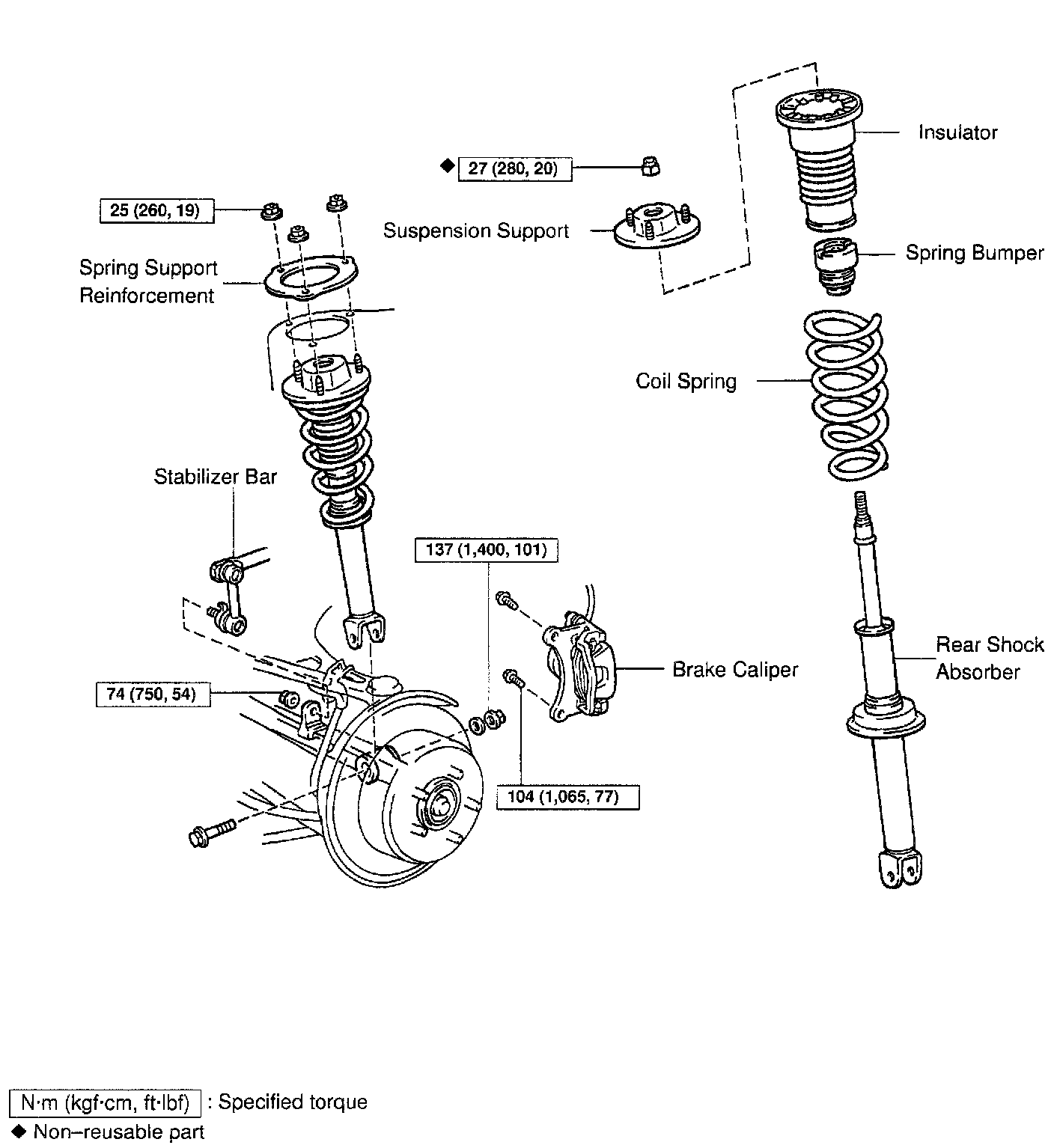 Insulator

◆ 27 (280, 20)

25 (260, 19)

Suspension Support

Spring Bumper

Spring Support Reinforcement

Coil Spring

Stabilizer Bar

137 (1,400, 101)

Rear Shock Absorber

Brake Caliper

74 (750, 54)

104 (1,065, 77)

N·m (kgf·cm, ft·lbf) : Specified torque

◆ Non–reusable part