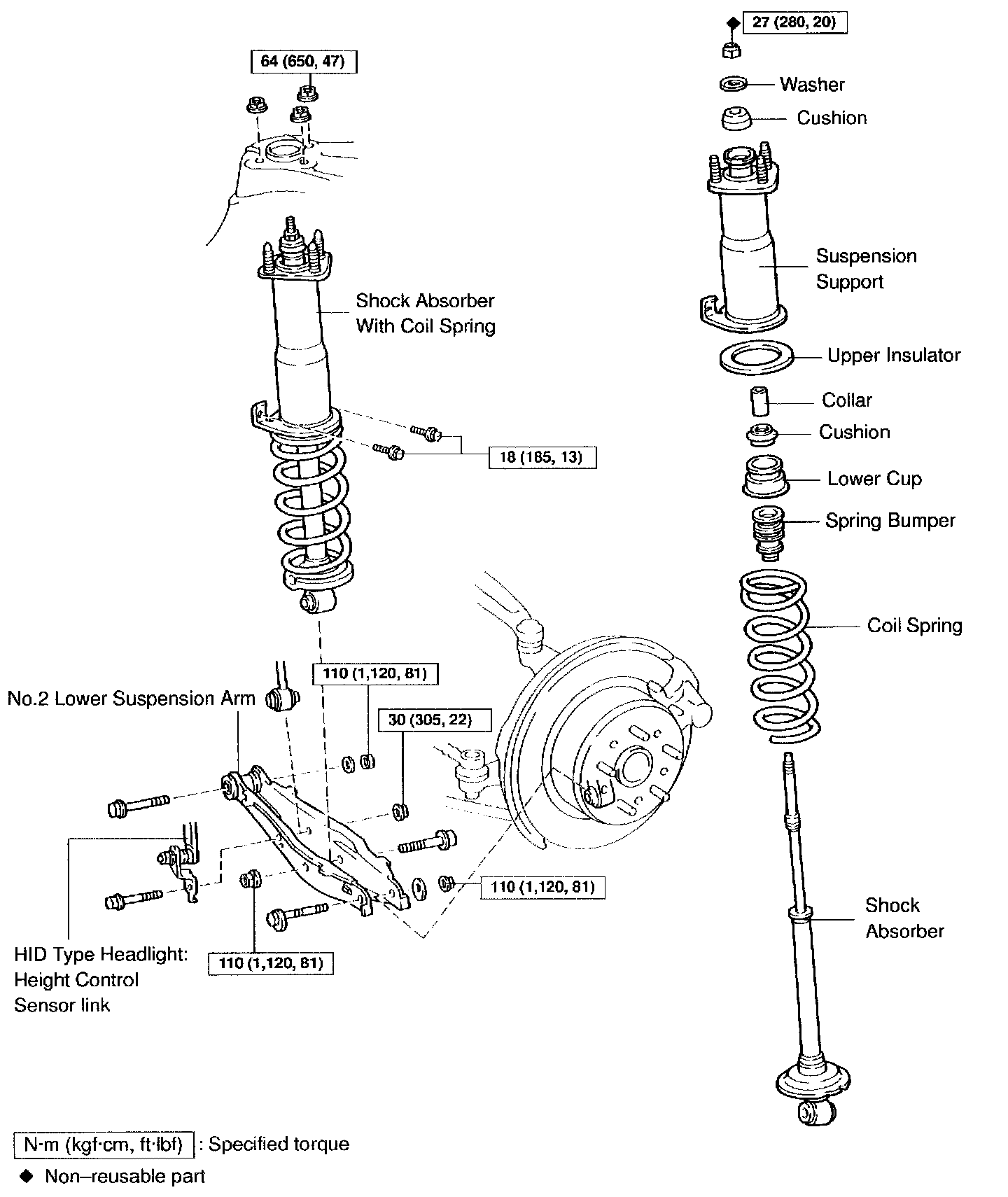 64 (650, 47)

Shock Absorber With Coil Spring

18 (185, 13)

110 (1,120, 81)

No.2 Lower Suspension Arm

30 (305, 22)

110 (1,120, 81)

HID Type Headlight: Height Control Sensor link

110 (1,120, 81)

◆ 27 (280, 20)

Washer

Cushion

Suspension Support

Upper Insulator

Collar

Cushion

Lower Cup

Spring Bumper

Coil Spring

Shock Absorber

N·m (kgf·cm, ft·lbf) : Specified torque

◆ Non–reusable part