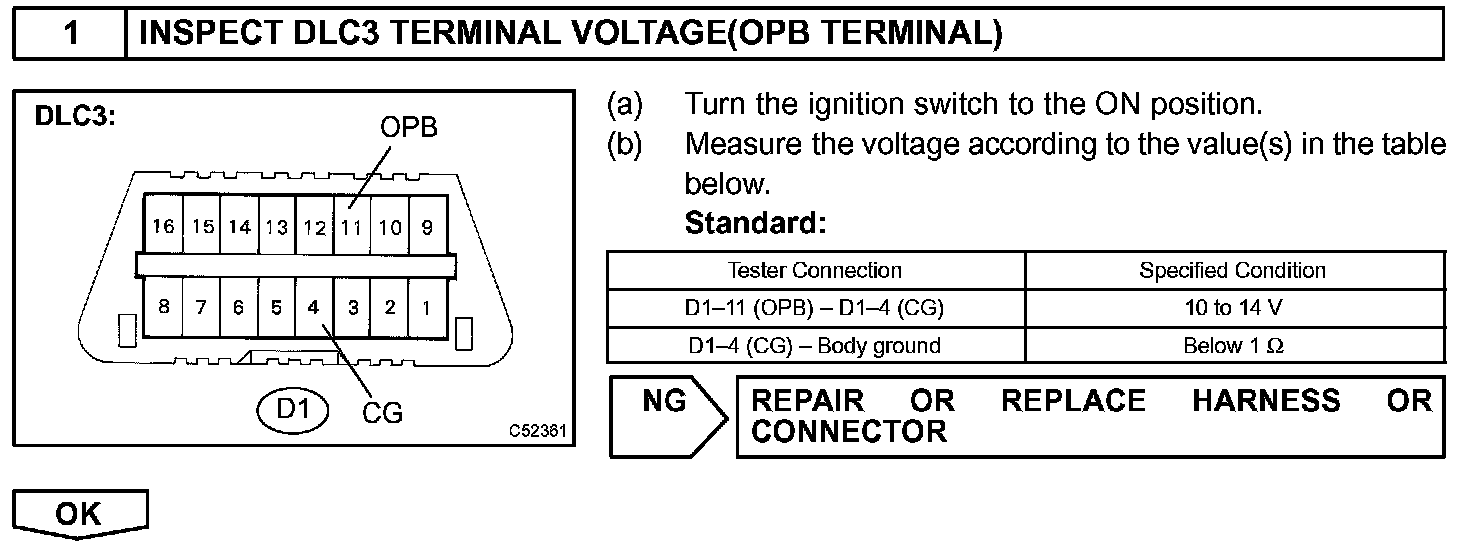 1 INSPECT DLC3 TERMINAL VOLTAGE(OPB TERMINAL)

DLC3:
OPB
16 15 14 13 12 11 10 9
8 7 6 5 4 3 2 1
D1 CG
C52361

(a) Turn the ignition switch to the ON position.
(b) Measure the voltage according to the value(s) in the table below.
Standard:

| Tester Connection | Specified Condition |
|---|---|
| D1–11 (OPB) – D1–4 (CG) | 10 to 14 V |
| D1–4 (CG) – Body ground | Below 1 Ω |

NG REPAIR OR REPLACE HARNESS OR CONNECTOR

OK