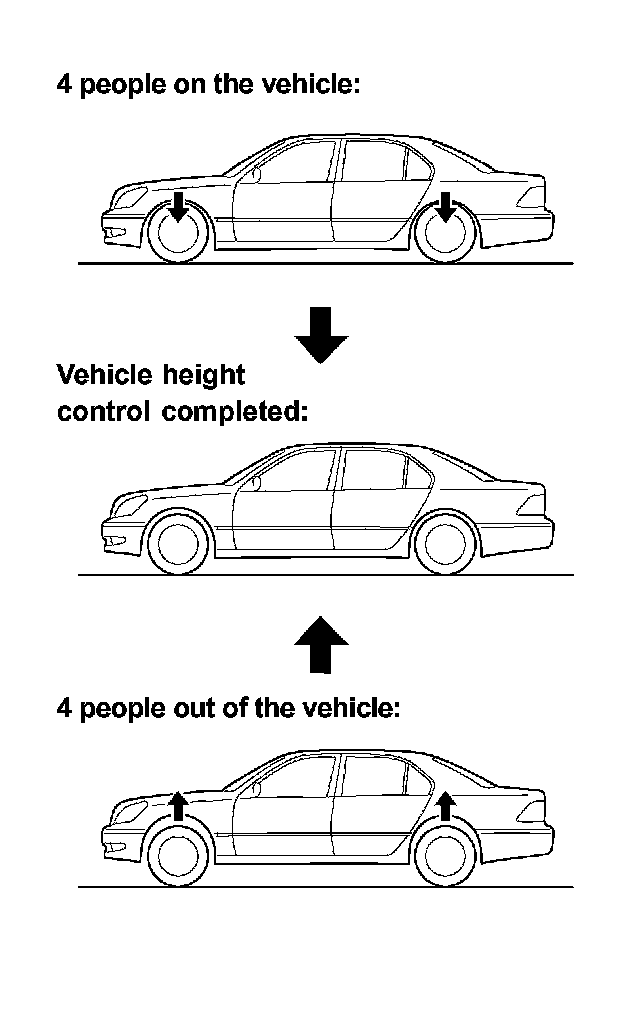 4 people on the vehicle:

Vehicle height control completed:

4 people out of the vehicle: