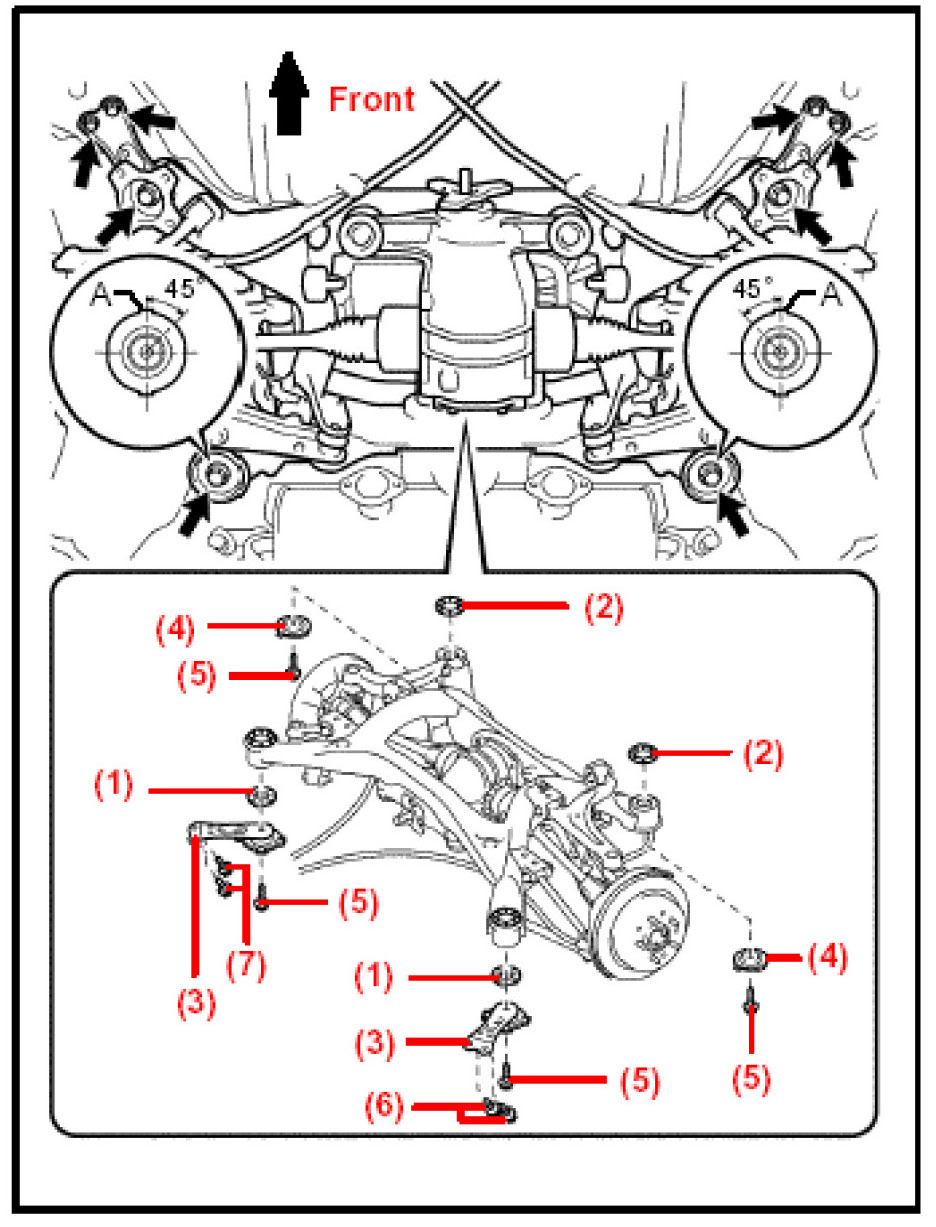 Front

A
45°

45°
A

(4)
(2)
(5)
(2)
(1)
(5)
(7)
(3)
(1)
(4)
(3)
(5)
(5)
(6)